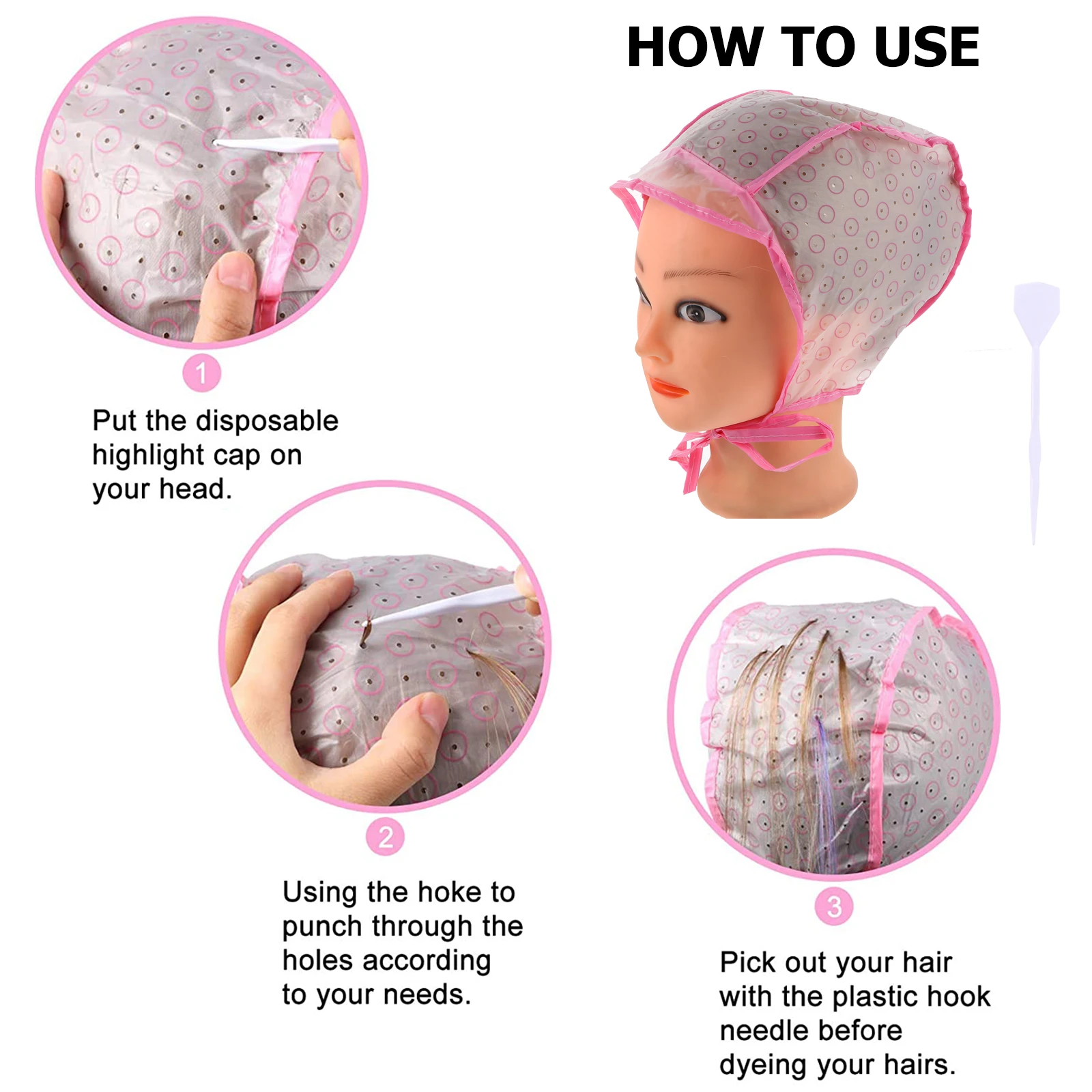 HOW TO USE

1

Put the disposable highlight cap on your head.

2

Using the hoke to punch through the holes according to your needs.

3

Pick out your hair with the plastic hook needle before dyeing your hairs.