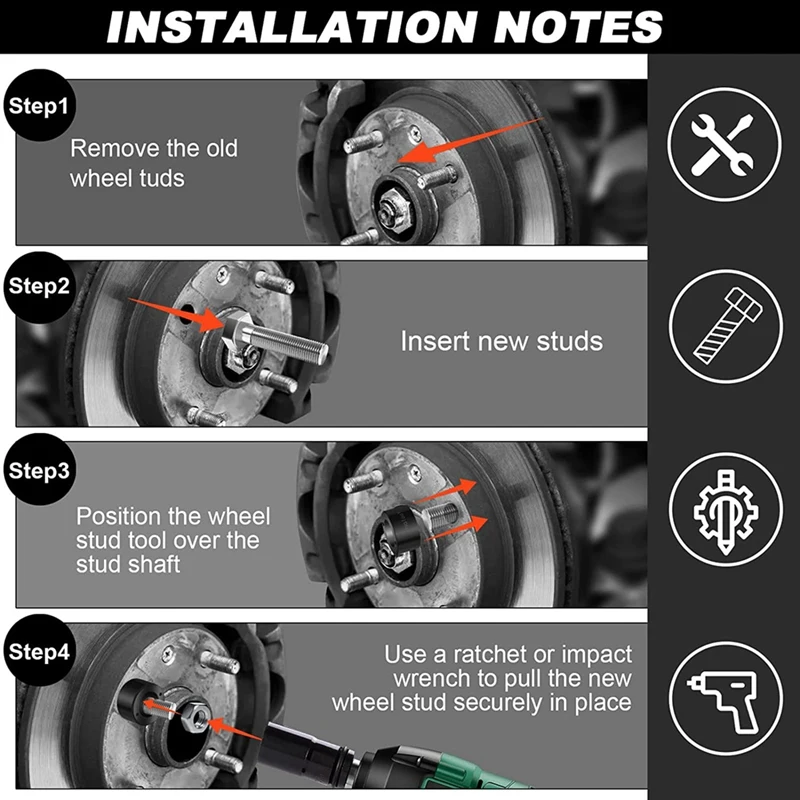 INSTALLATION NOTES

Step1

Remove the old wheel tuds

Step2

Insert new studs

Step3

Position the wheel stud tool over the stud shaft

Step4

Use a ratchet or impact wrench to pull the new wheel stud securely in place