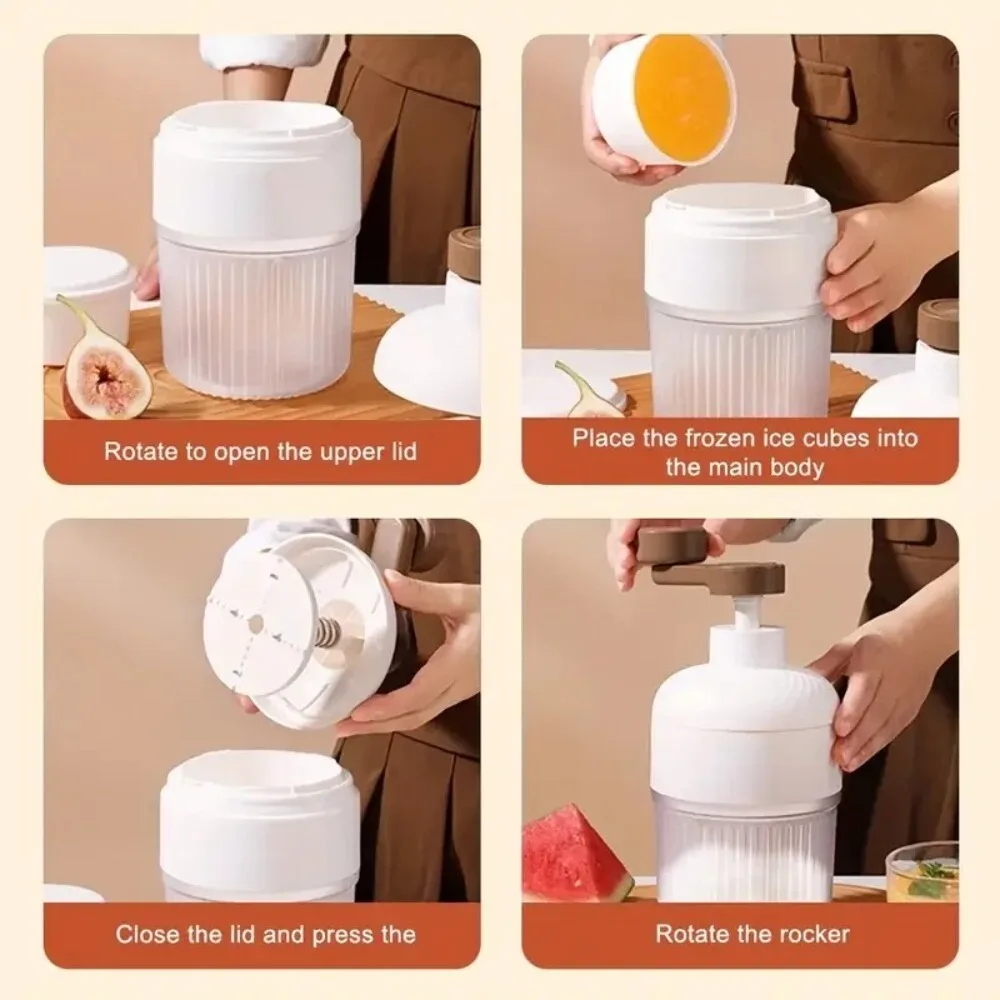 Rotate to open the upper lid

Place the frozen ice cubes into the main body

Close the lid and press the

Rotate the rocker