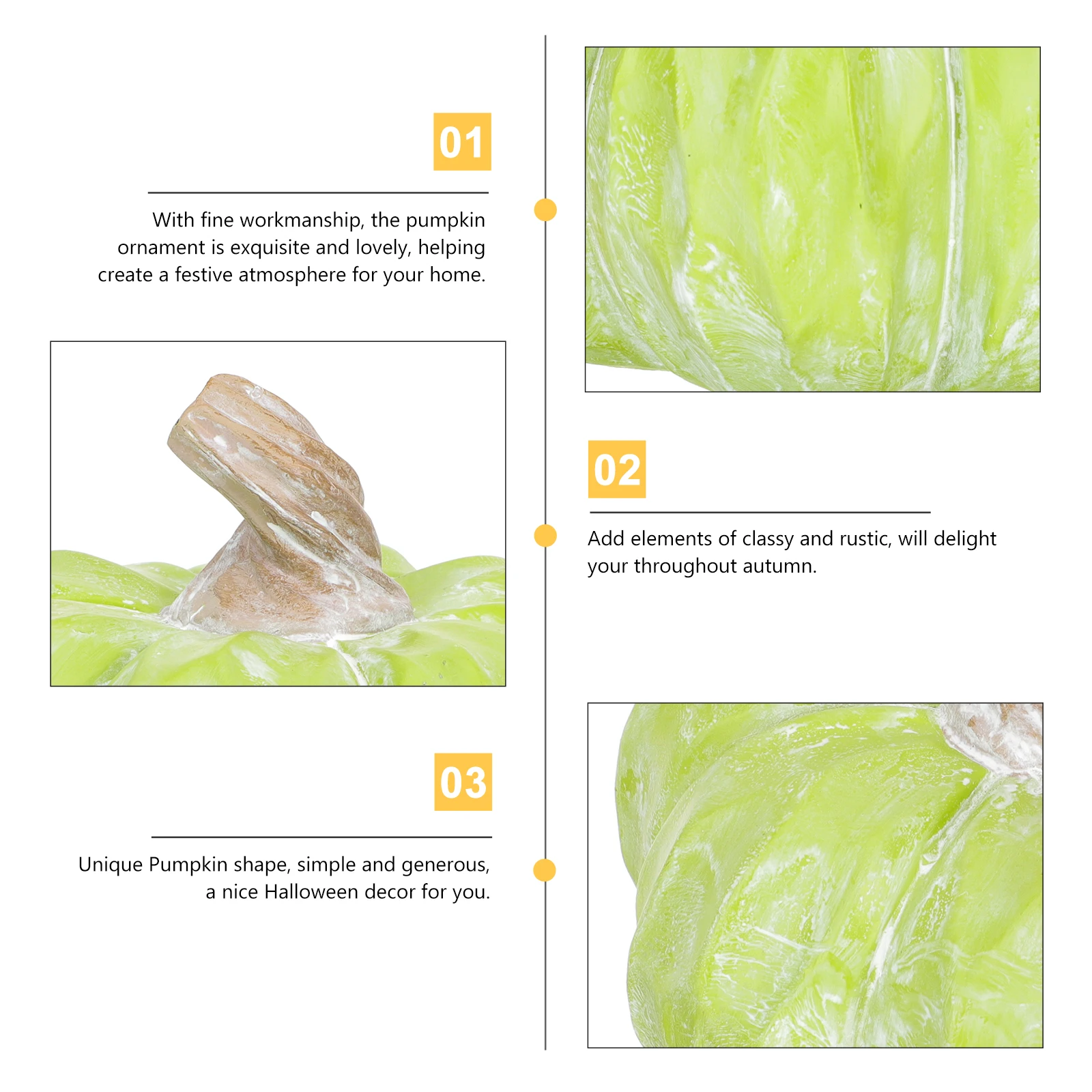 01

With fine workmanship, the pumpkin ornament is exquisite and lovely, helping create a festive atmosphere for your home.

02

Add elements of classy and rustic, will delight your throughout autumn.

03

Unique Pumpkin shape, simple and generous, a nice Halloween decor for you.