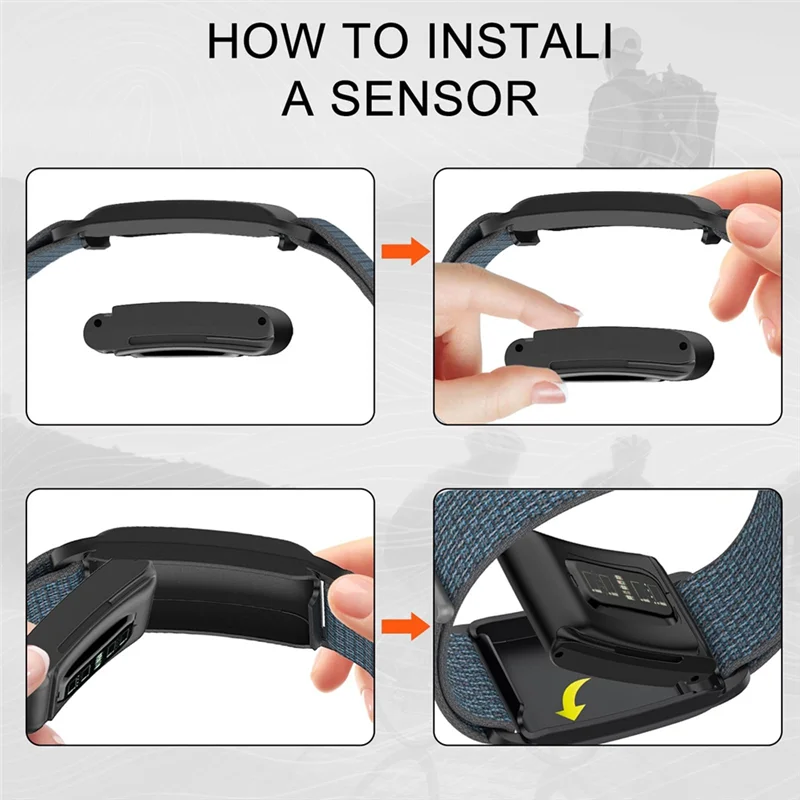 HOW TO INSTALI
A SENSOR