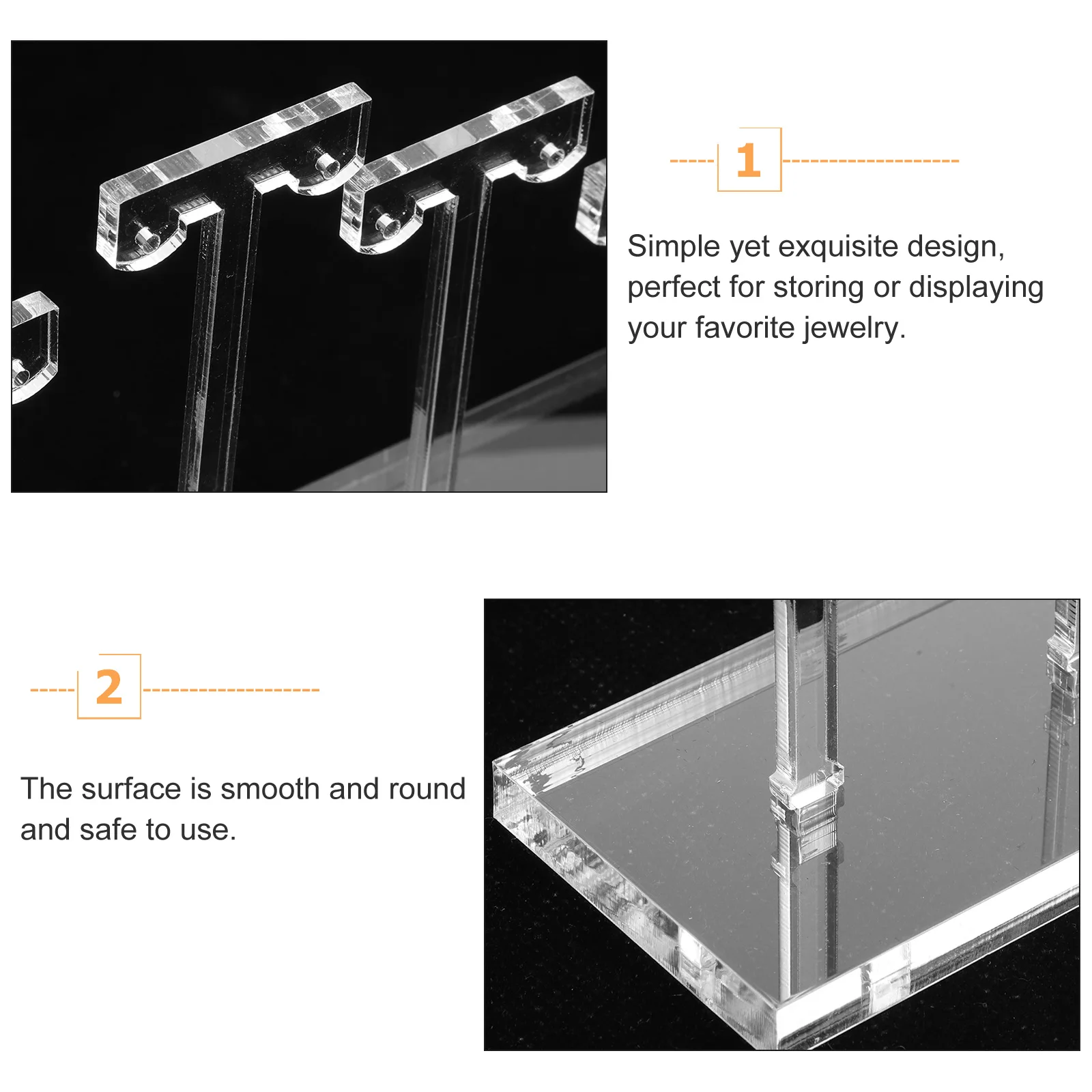 1

Simple yet exquisite design, perfect for storing or displaying your favorite jewelry.

2

The surface is smooth and round and safe to use.