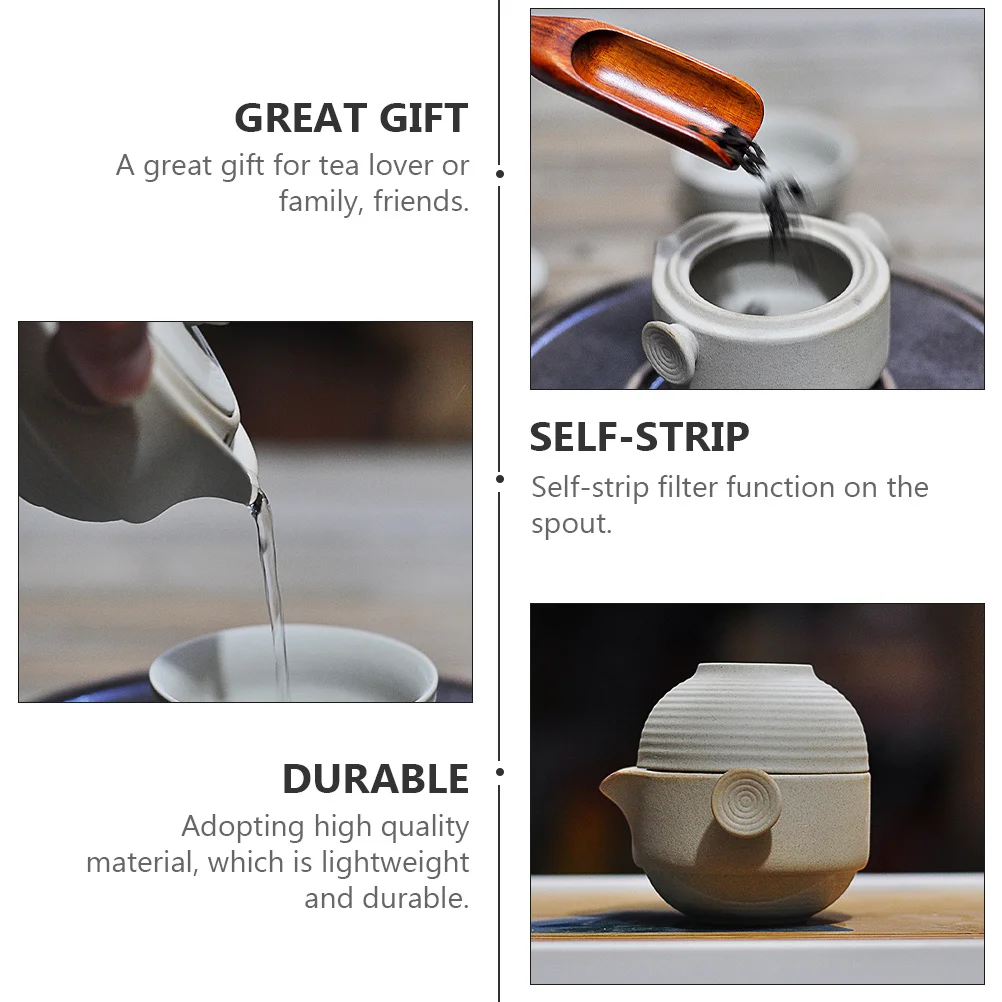 GREAT GIFT

A great gift for tea lover or family, friends.

SELF-STRIP

Self-strip filter function on the spout.

DURABLE

Adopting high quality material, which is lightweight and durable.