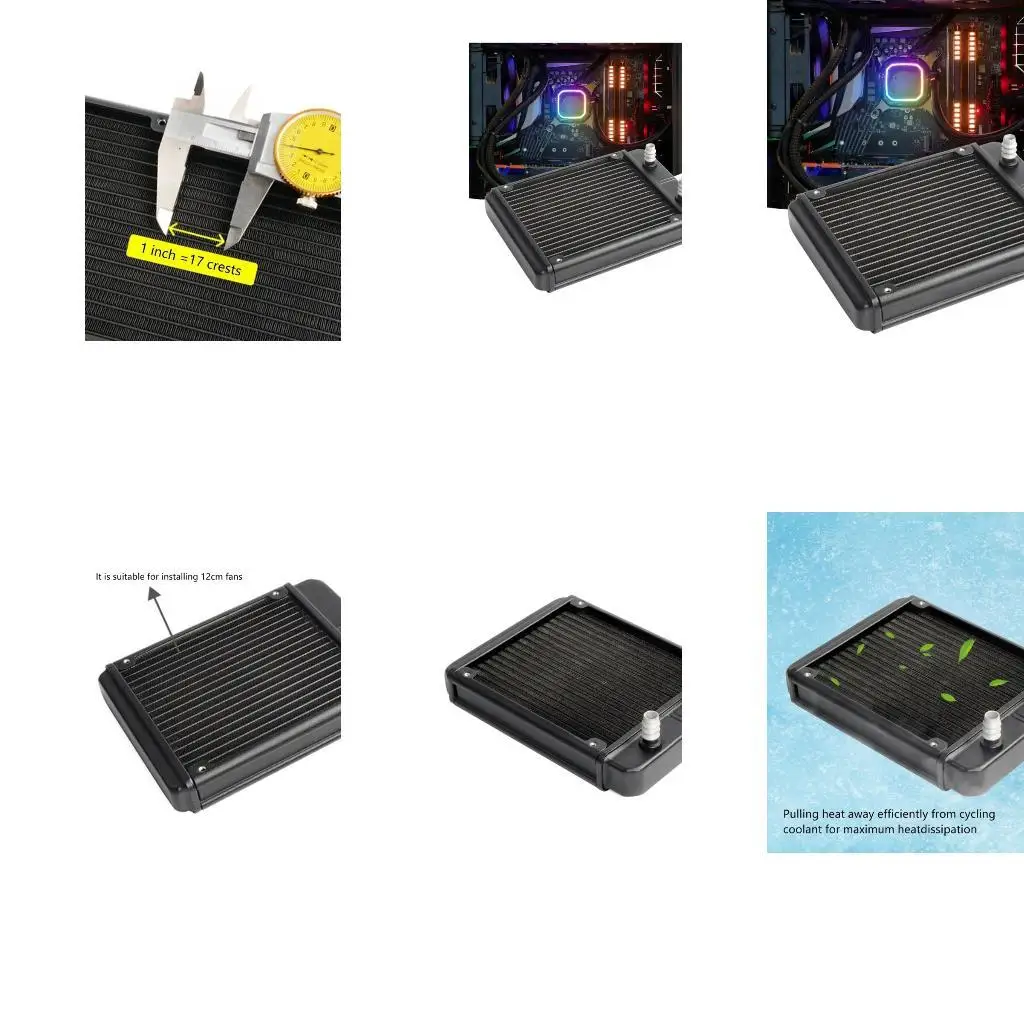 1 inch =17 crests

It is suitable for installing 12cm fans

Pulling heat away efficiently from cycling coolant for maximum heatdissipation