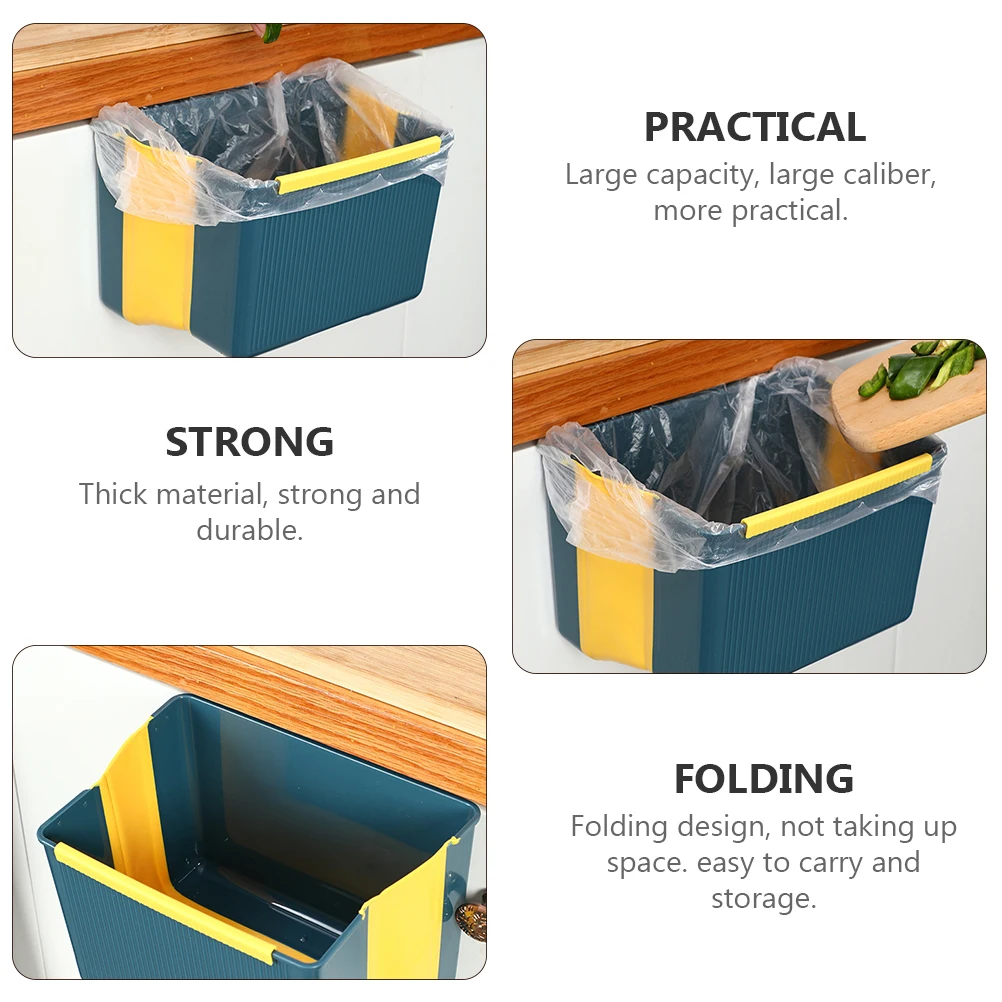 PRACTICAL
Large capacity, large caliber, more practical.

STRONG
Thick material, strong and durable.

FOLDING
Folding design, not taking up space. easy to carry and storage.