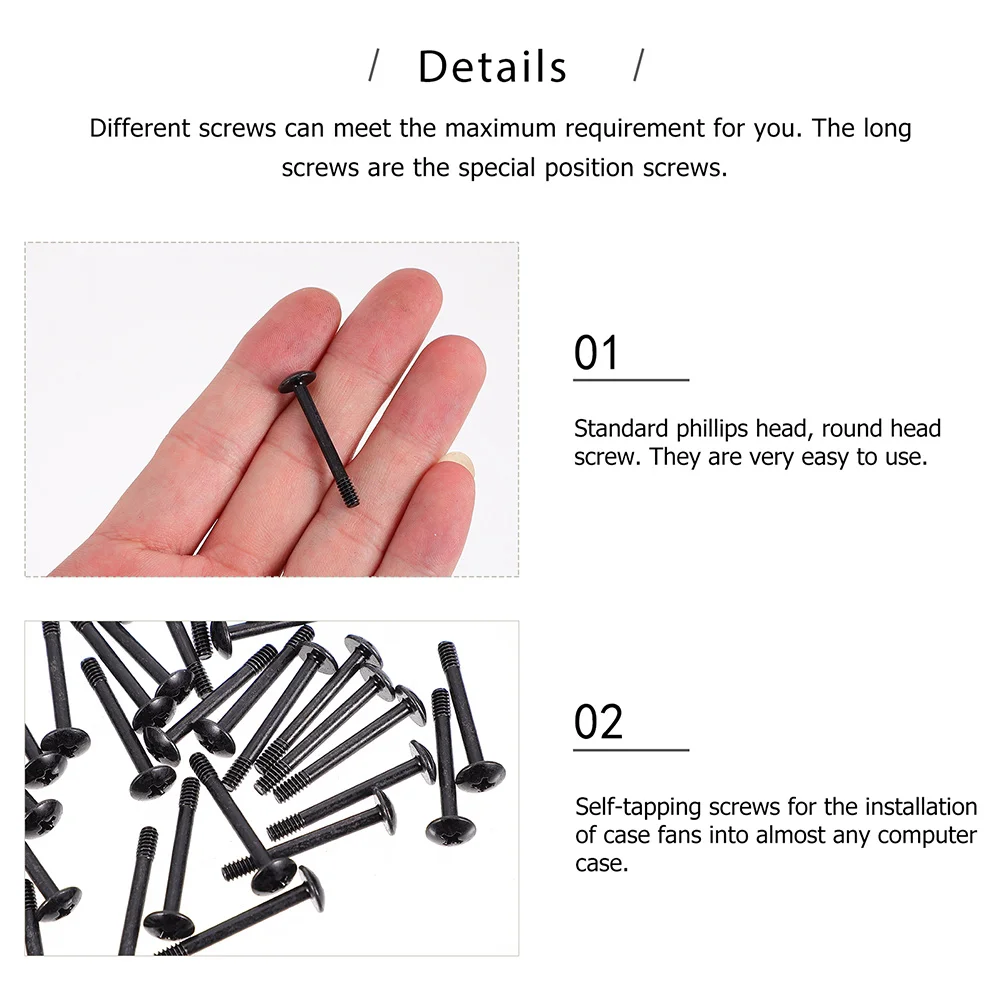 / Details /

Different screws can meet the maximum requirement for you. The long screws are the special position screws.

01

Standard phillips head, round head screw. They are very easy to use.

02

Self-tapping screws for the installation of case fans into almost any computer case.