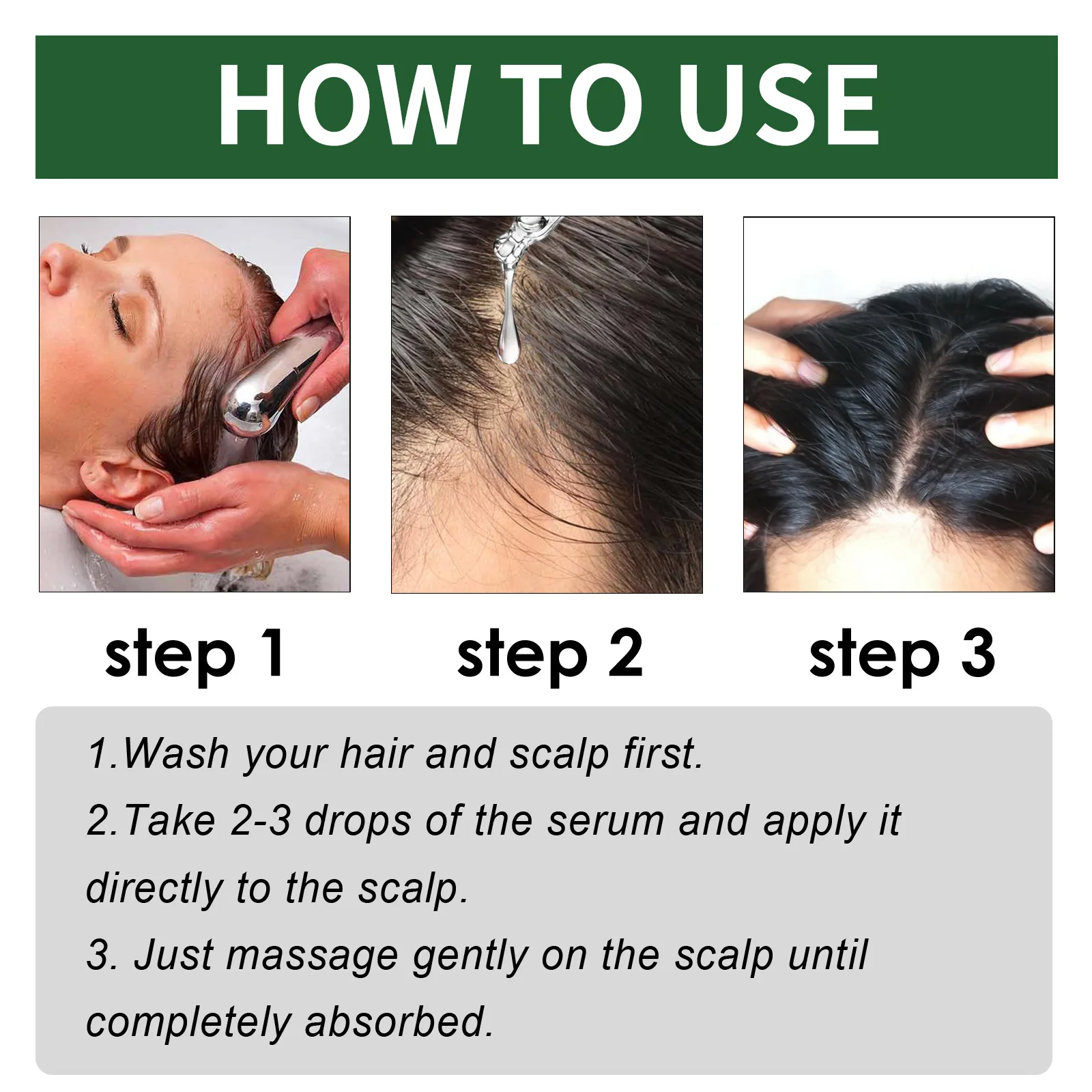 HOW TO USE

step 1

step 2

step 3

1.Wash your hair and scalp first.
2.Take 2-3 drops of the serum and apply it directly to the scalp.
3. Just massage gently on the scalp until completely absorbed.