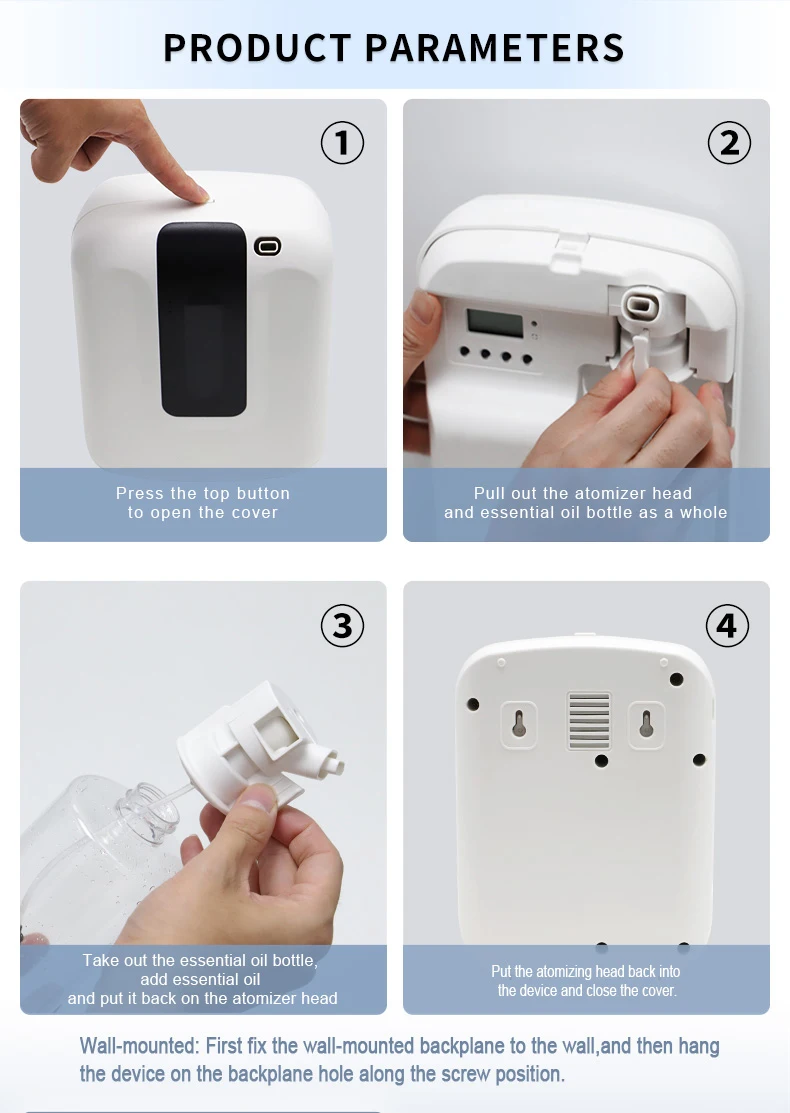 PRODUCT PARAMETERS

①

Press the top button to open the cover

②

Pull out the atomizer head and essential oil bottle as a whole

③

Take out the essential oil bottle, add essential oil and put it back on the atomizer head

④

Put the atomizing head back into the device and close the cover.

Wall-mounted: First fix the wall-mounted backplane to the wall,and then hang the device on the backplane hole along the screw position.