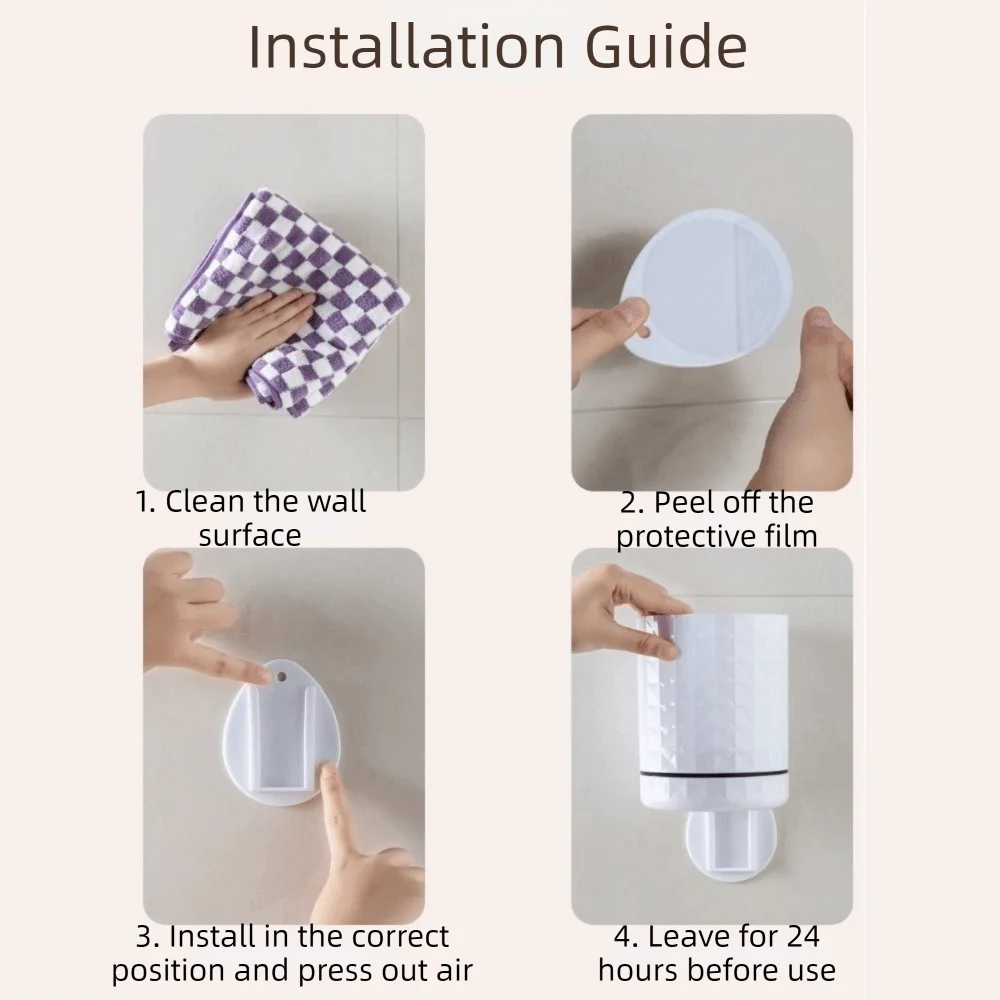 Installation Guide

1. Clean the wall surface

2. Peel off the protective film

3. Install in the correct position and press out air

4. Leave for 24 hours before use