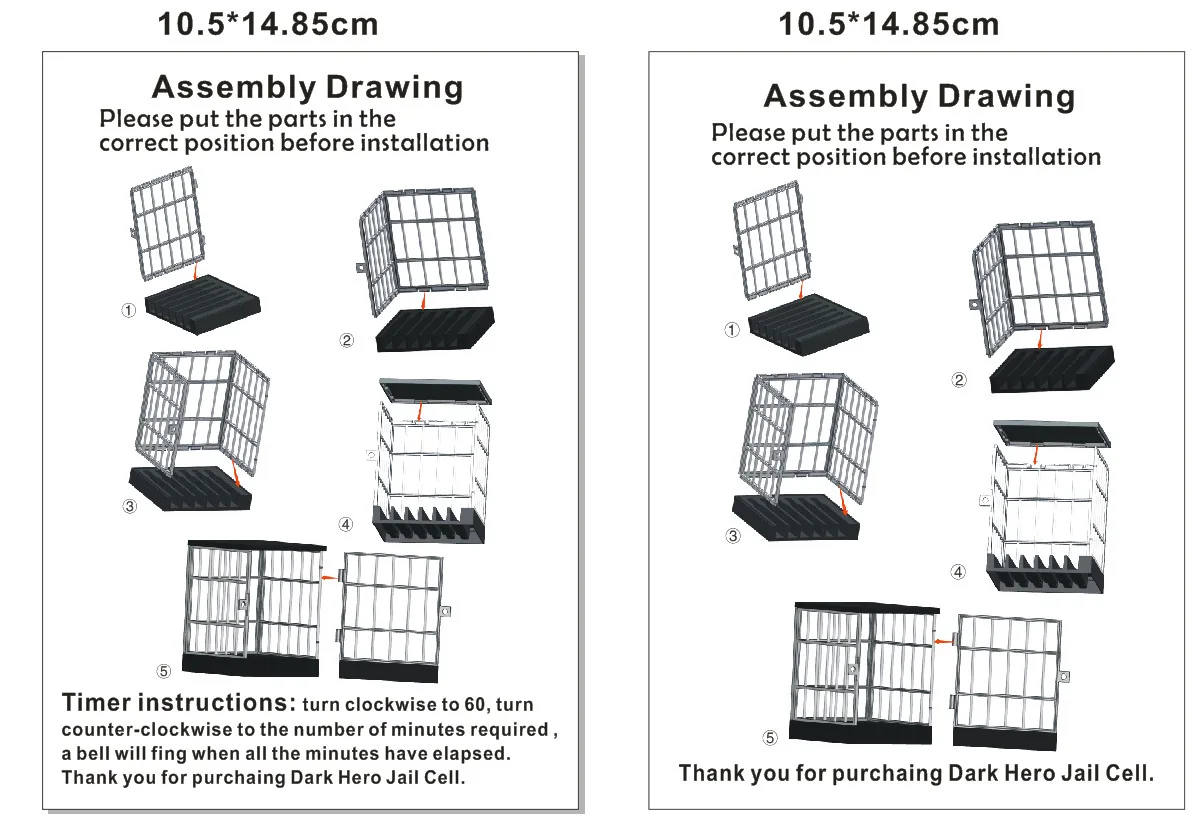 10.5*14.85cm

Assembly Drawing

Please put the parts in the correct position before installation

①

②

③

④

⑤

Timer instructions: turn clockwise to 60, turn counter-clockwise to the number of minutes required , a bell will fing when all the minutes have elapsed. Thank you for purchaing Dark Hero Jail Cell.

10.5*14.85cm

Assembly Drawing

Please put the parts in the correct position before installation

①

②

③

④

⑤

Thank you for purchaing Dark Hero Jail Cell.