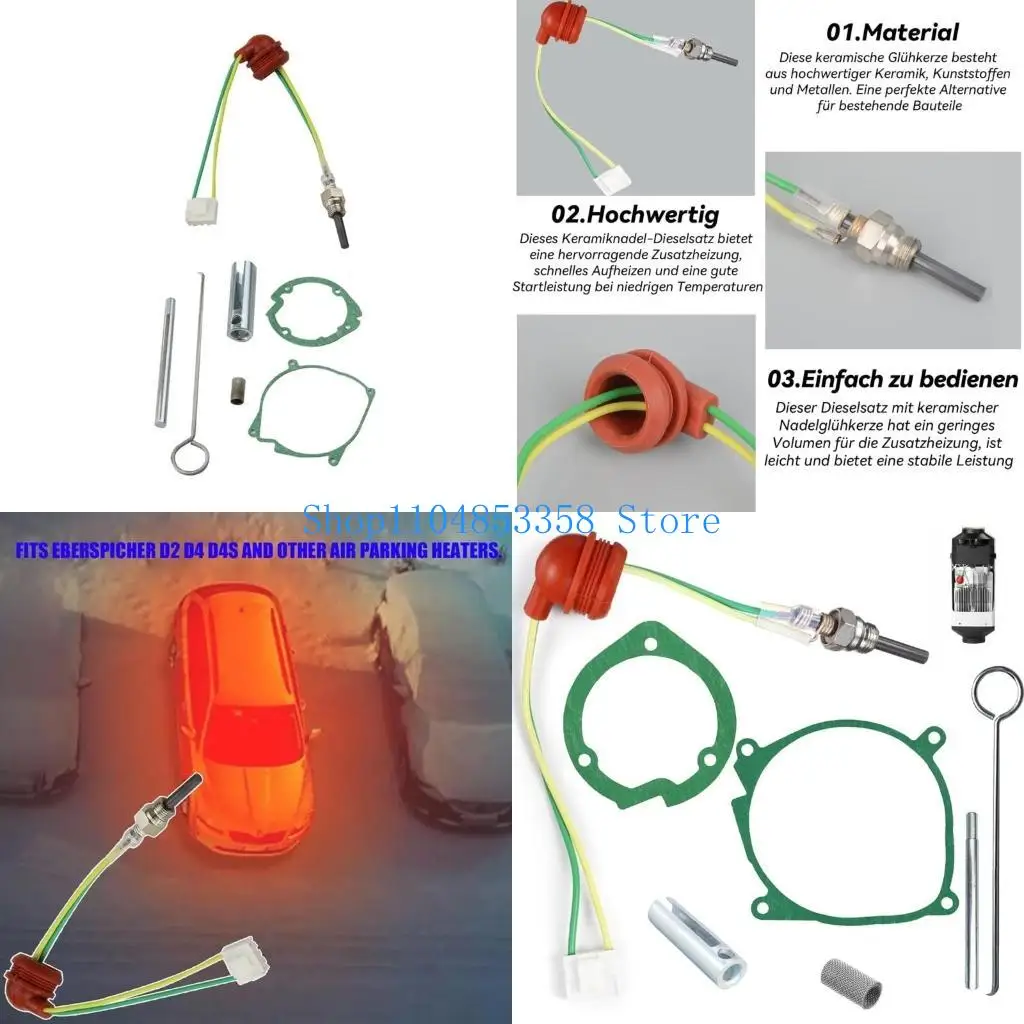 01.Material

Diese keramische Glühkerze besteht aus hochwertiger Keramik, Kunststoffen und Metallen. Eine perfekte Alternative für bestehende Bauteile

02.Hochwertig

Dieses Keramiknadel-Dieselsatz bietet eine hervorragende Zusatzheizung, schnelles Aufheizen und eine gute Startleistung bei niedrigen Temperaturen

03.Einfach zu bedienen

Dieser Dieselsatz mit keramischer Nadelglühkerze hat ein geringes Volumen für die Zusatzheizung, ist leicht und bietet eine stabile Leistung

Shop1104853358 Store

FITS EBERSPICHER D2 D4 D4S AND OTHER AIR PARKING HEATERS.