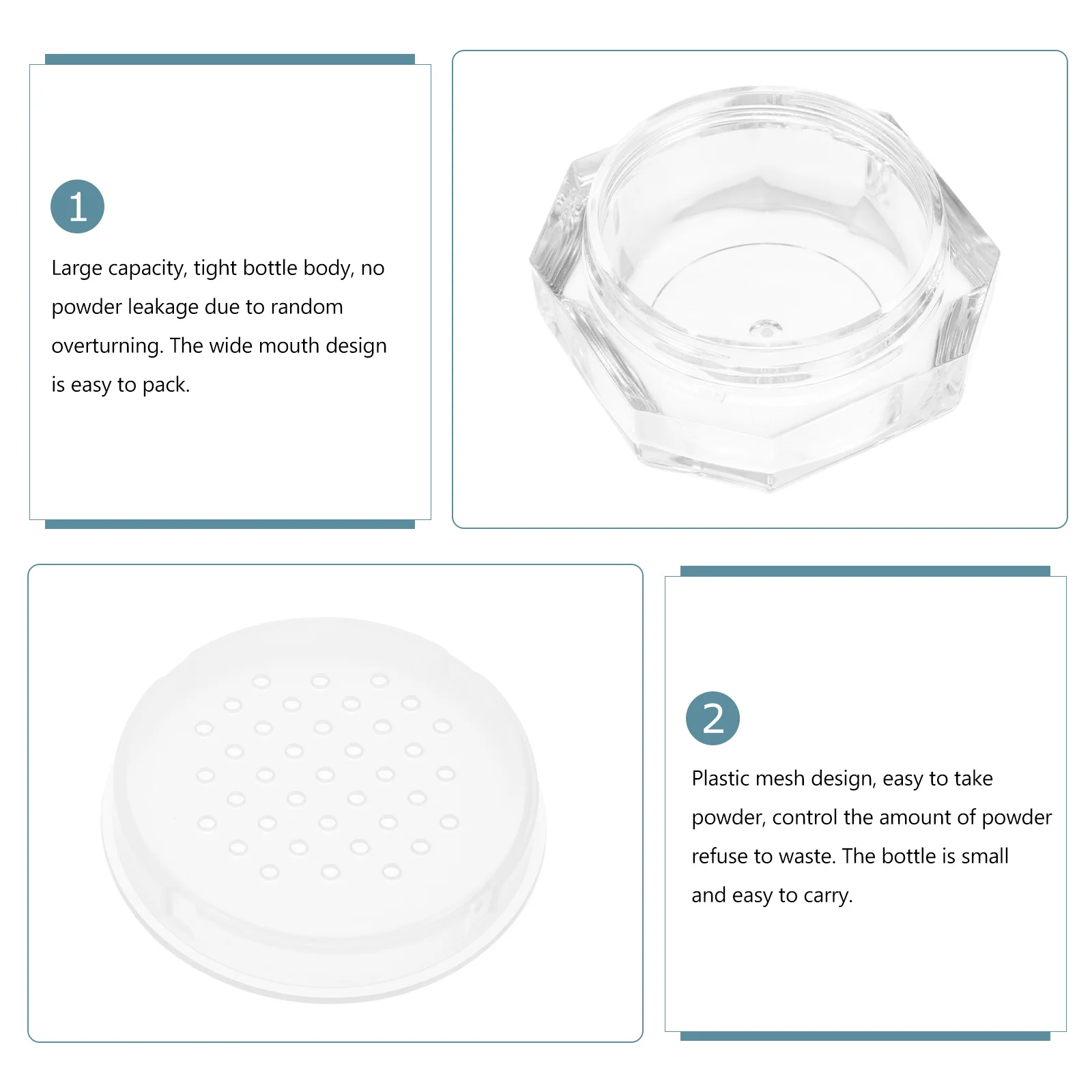 1

Large capacity, tight bottle body, no powder leakage due to random overturning. The wide mouth design is easy to pack.

2

Plastic mesh design, easy to take powder, control the amount of powder refuse to waste. The bottle is small and easy to carry.