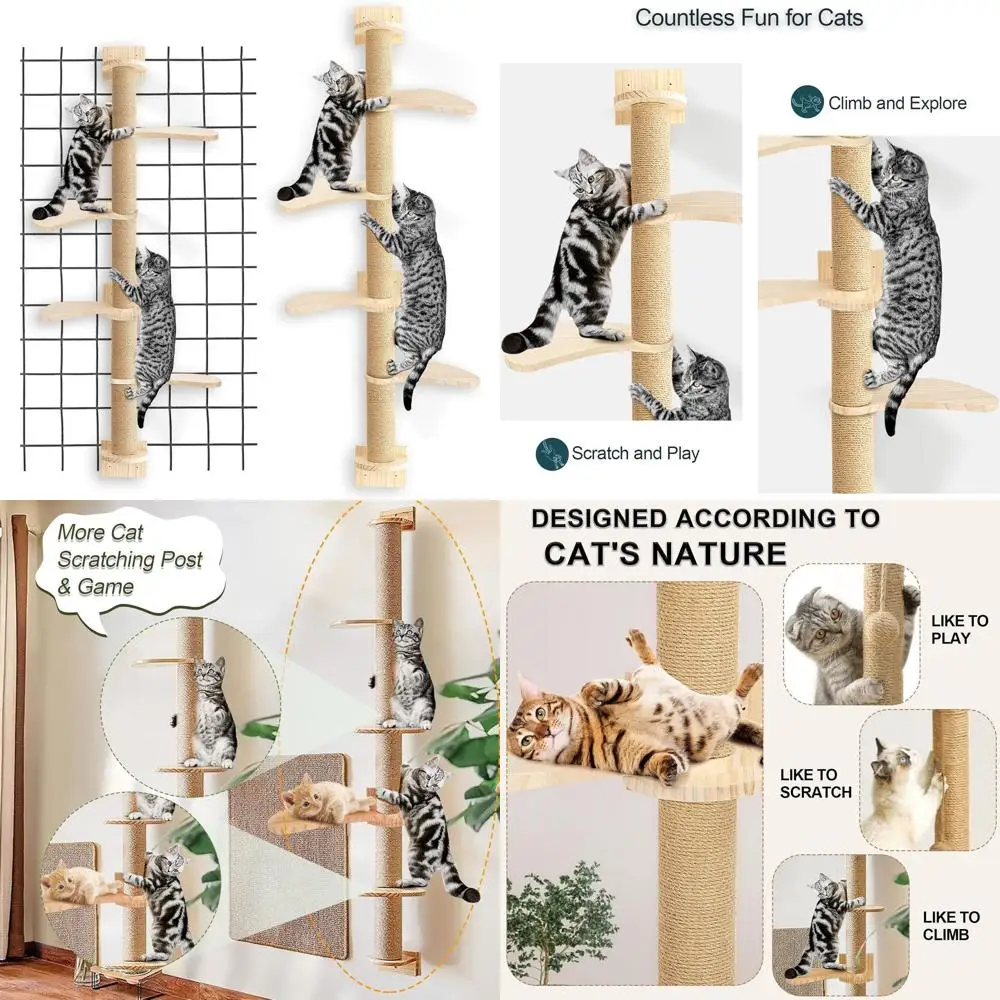 Countless Fun for Cats

Climb and Explore

Scratch and Play

More Cat Scratching Post & Game

DESIGNED ACCORDING TO CAT'S NATURE

LIKE TO PLAY

LIKE TO SCRATCH

LIKE TO CLIMB