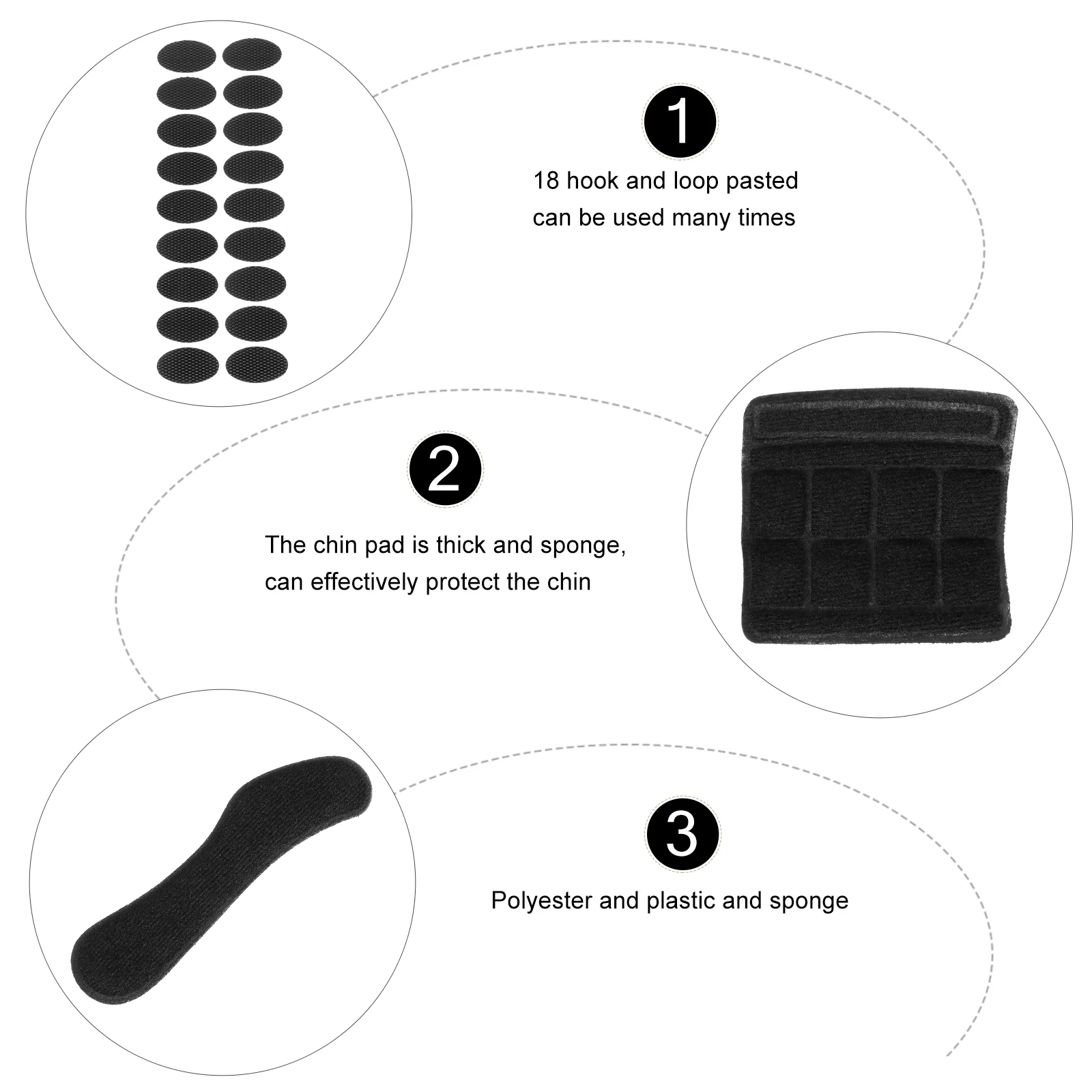 1

18 hook and loop pasted can be used many times

2

The chin pad is thick and sponge, can effectively protect the chin

3

Polyester and plastic and sponge