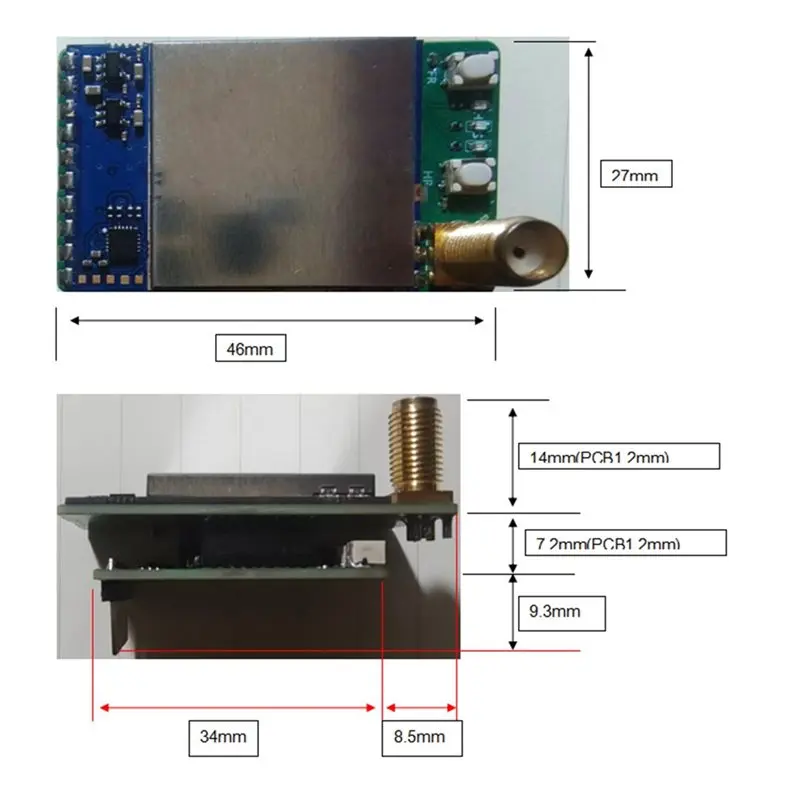 FR

HR

27mm

46mm

14mm(PCB1.2mm)

7.2mm(PCB1.2mm)

9.3mm

34mm

8.5mm