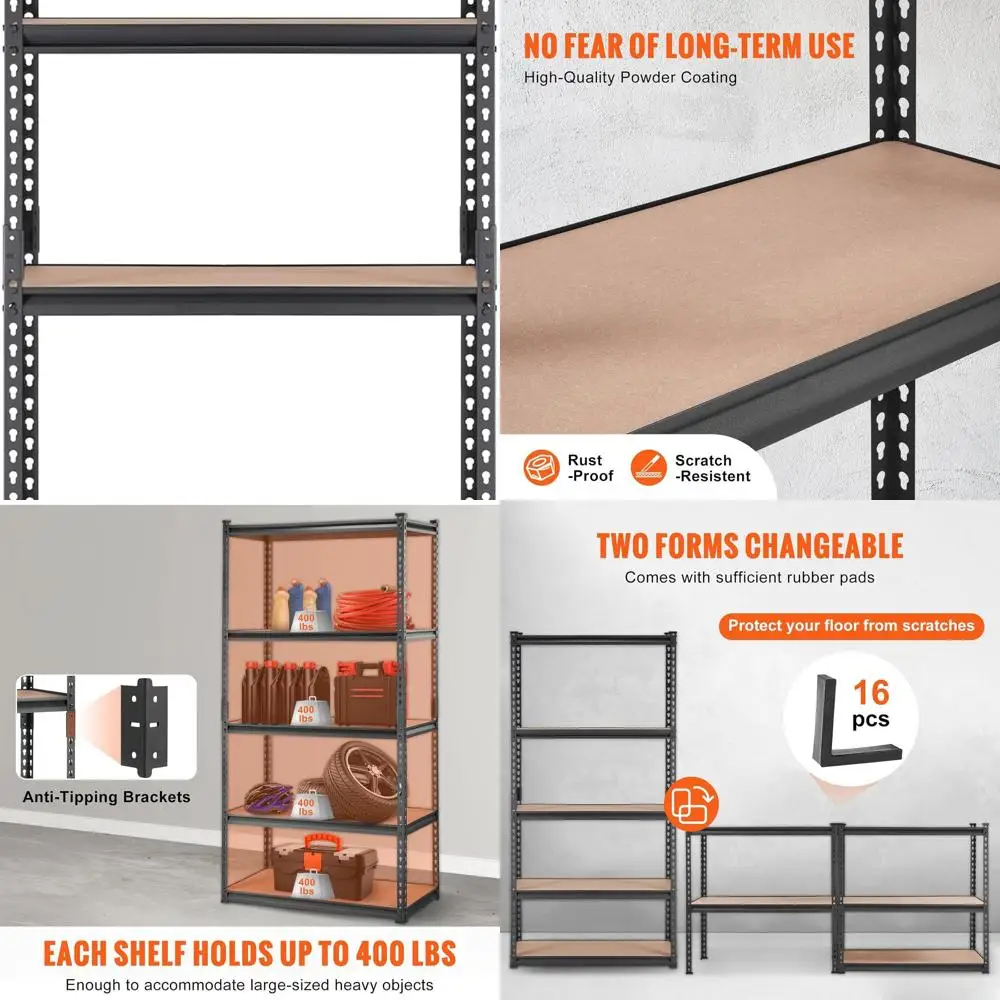 NO FEAR OF LONG-TERM USE
High-Quality Powder Coating

Rust -Proof

Scratch -Resistent

400 lbs

400 lbs

400 lbs

400 lbs

Anti-Tipping Brackets

EACH SHELF HOLDS UP TO 400 LBS
Enough to accommodate large-sized heavy objects

TWO FORMS CHANGEABLE
Comes with sufficient rubber pads

Protect your floor from scratches

16 pcs