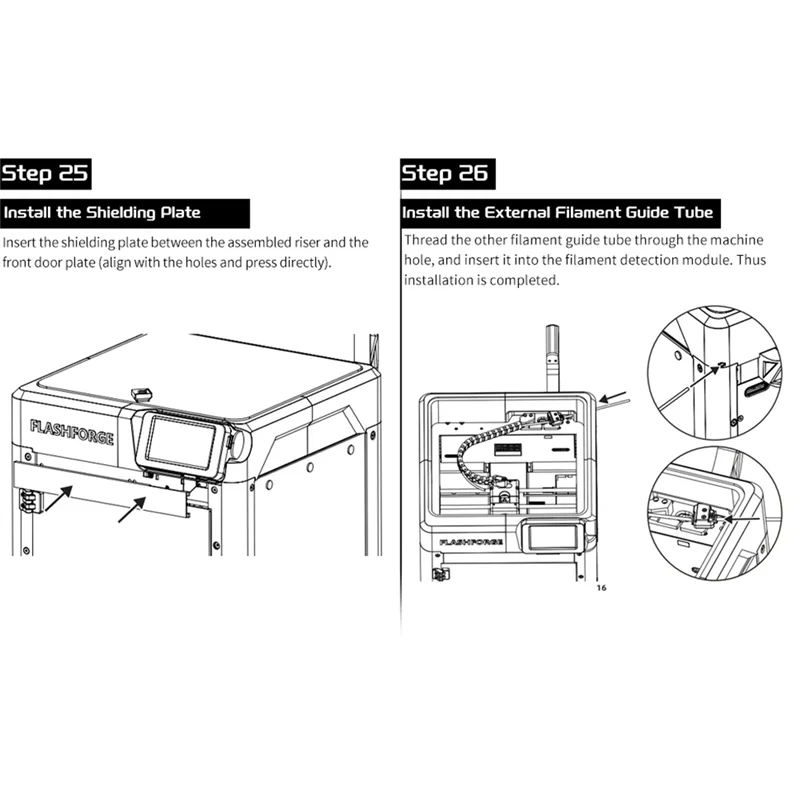 Step 25

Install the Shielding Plate

Insert the shielding plate between the assembled riser and the front door plate (align with the holes and press directly).

FLASHFORGE

Step 26

Install the External Filament Guide Tube

Thread the other filament guide tube through the machine hole, and insert it into the filament detection module. Thus installation is completed.

FLASHFORGE

16