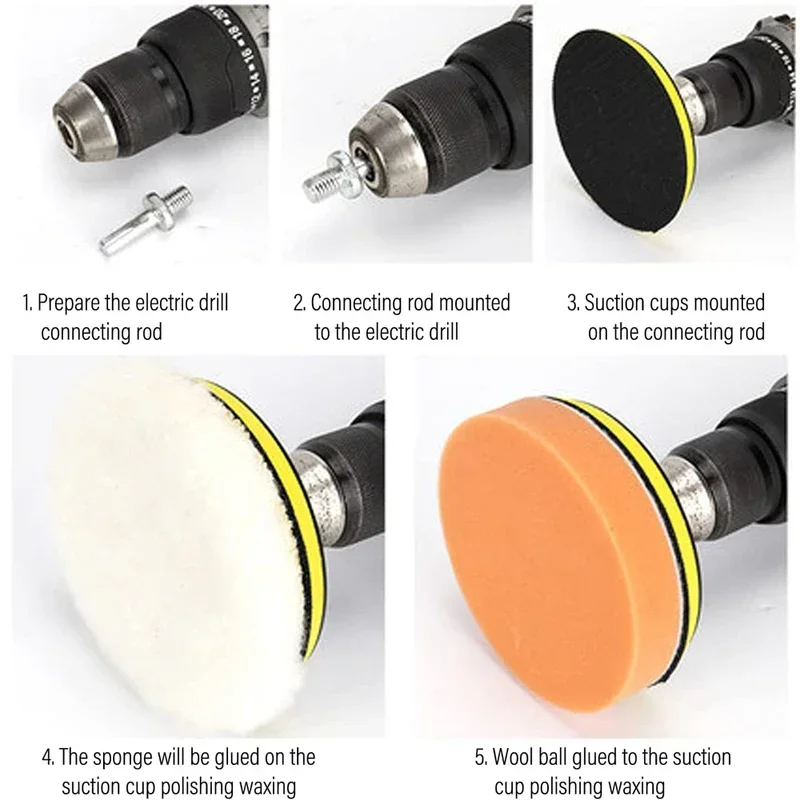 1. Prepare the electric drill connecting rod

2. Connecting rod mounted to the electric drill

3. Suction cups mounted on the connecting rod

4. The sponge will be glued on the suction cup polishing waxing

5. Wool ball glued to the suction cup polishing waxing