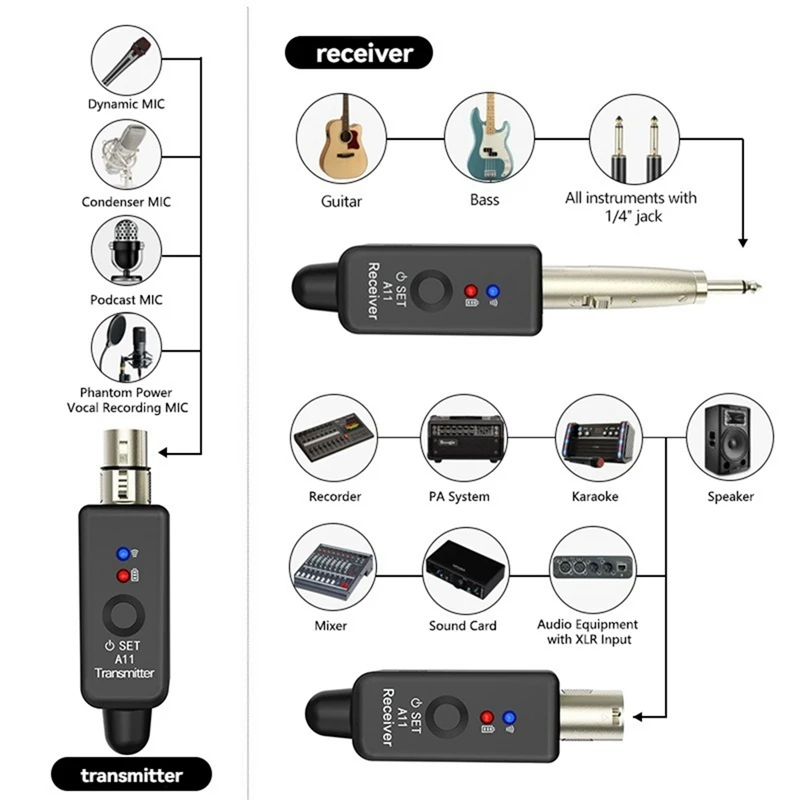 Dynamic MIC

Condenser MIC

Podcast MIC

Phantom Power Vocal Recording MIC

SET
A11
Transmitter

transmitter

receiver

Guitar

Bass

All instruments with 1/4" jack

SET
A11
Receiver

Recorder

PA System

Karaoke

Speaker

Mixer

Sound Card

Audio Equipment with XLR Input

SET
A11
Receiver