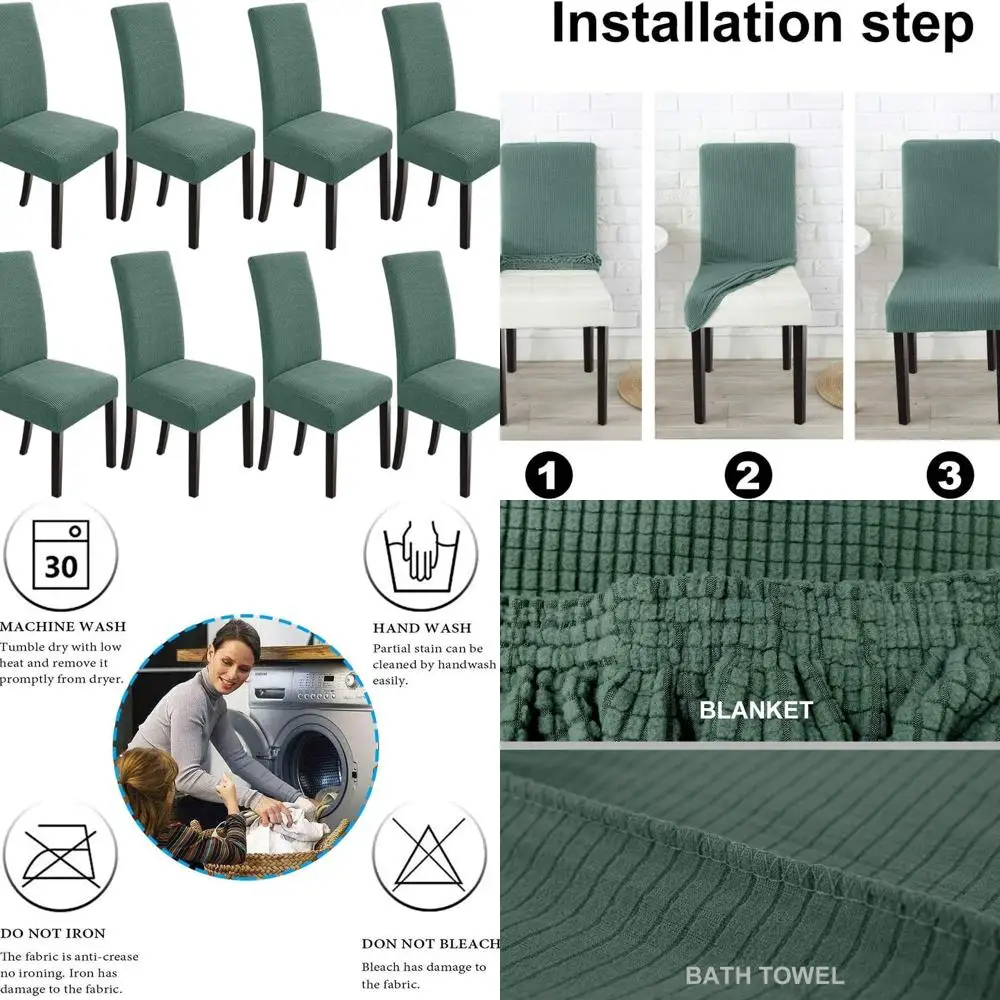 Installation step

1

2

3

30

MACHINE WASH
Tumble dry with low heat and remove it promptly from dryer.

HAND WASH
Partial stain can be cleaned by handwash easily.

BLANKET

DO NOT IRON
The fabric is anti-crease no ironing. Iron has damage to the fabric.

DON NOT BLEACH
Bleach has damage to the fabric.

BATH TOWEL