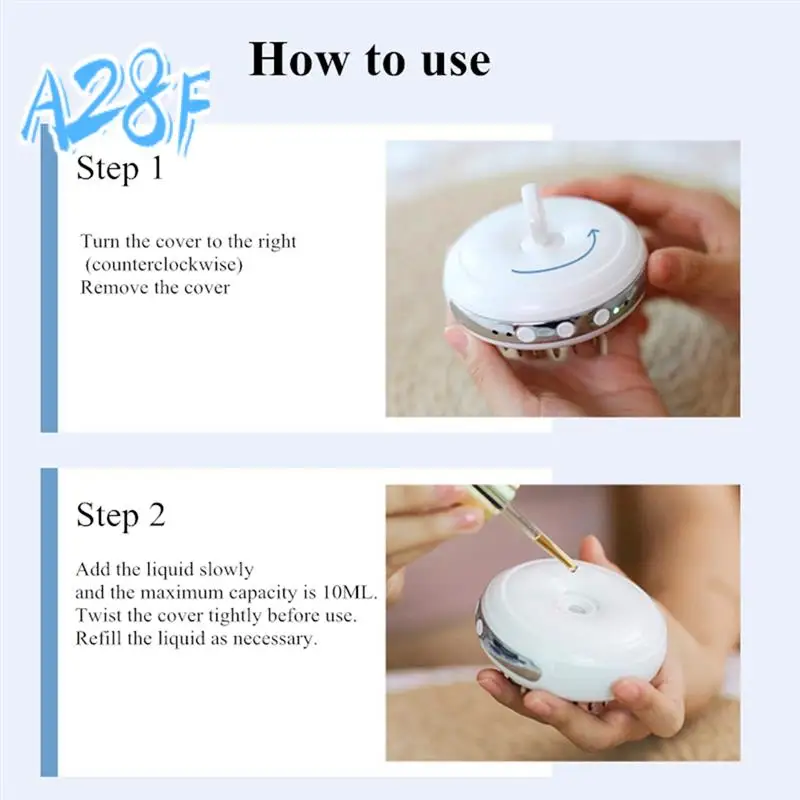 A28F

How to use

Step 1

Turn the cover to the right (counterclockwise)
Remove the cover

Step 2

Add the liquid slowly
and the maximum capacity is 10ML.
Twist the cover tightly before use.
Refill the liquid as necessary.