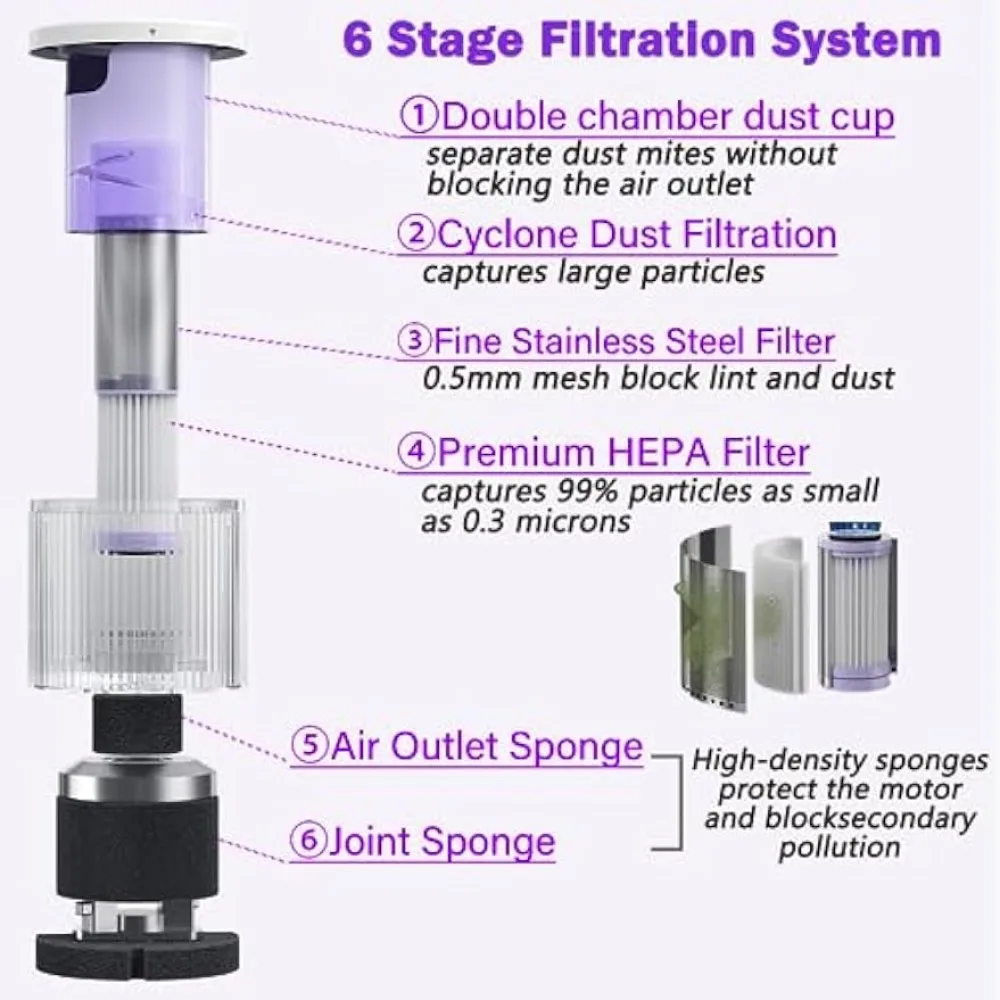 6 Stage Filtration System

①Double chamber dust cup
separate dust mites without blocking the air outlet

②Cyclone Dust Filtration
captures large particles

③Fine Stainless Steel Filter
0.5mm mesh block lint and dust

④Premium HEPA Filter
captures 99% particles as small as 0.3 microns

⑤Air Outlet Sponge

⑥Joint Sponge

High-density sponges protect the motor and blocksecondary pollution