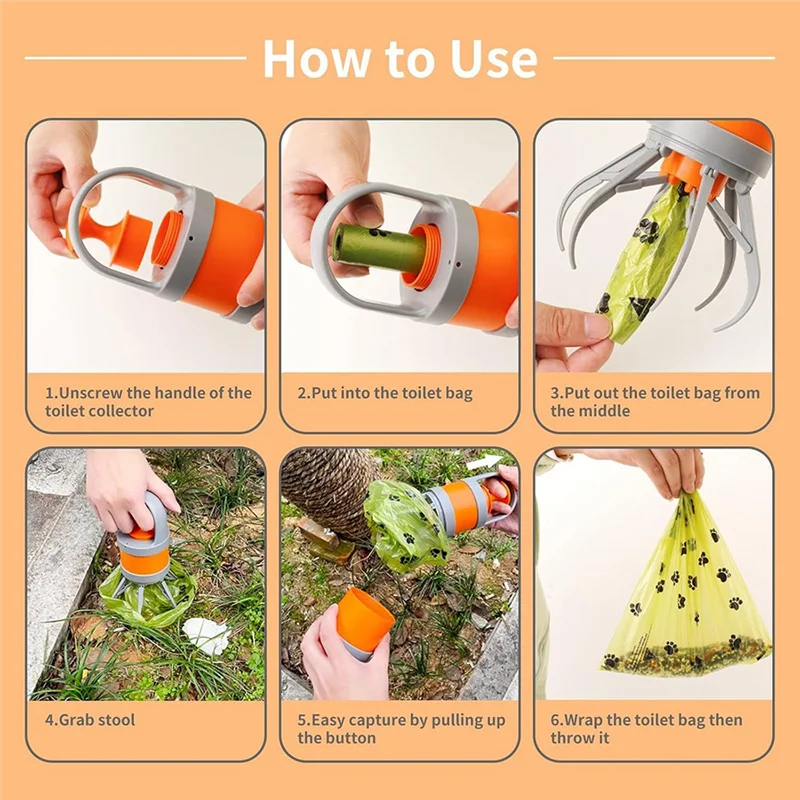 How to Use

1.Unscrew the handle of the toilet collector

2.Put into the toilet bag

3.Put out the toilet bag from the middle

4.Grab stool

5.Easy capture by pulling up the button

6.Wrap the toilet bag then throw it