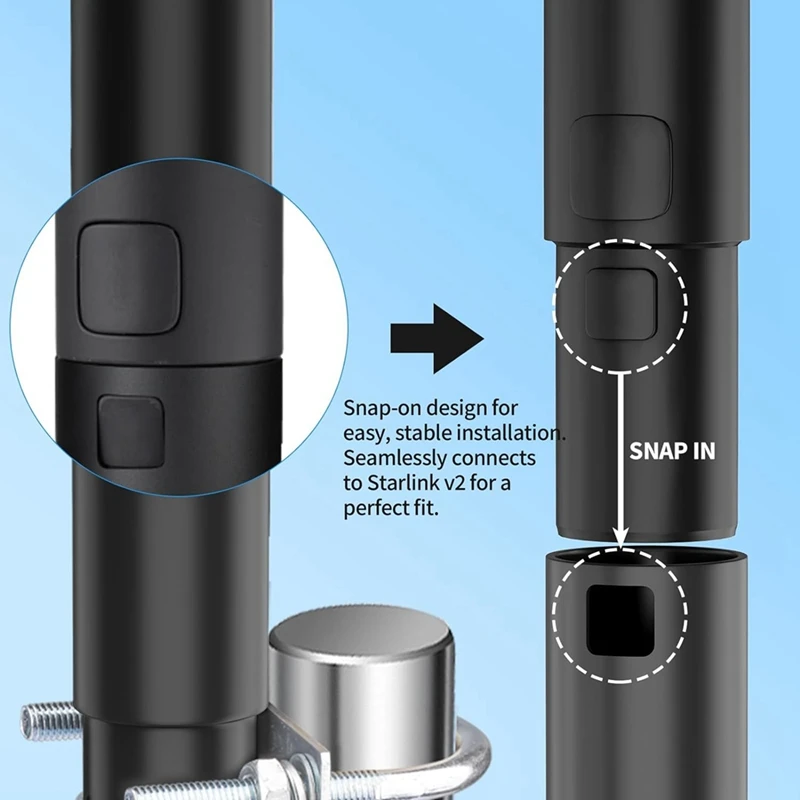 Snap-on design for easy, stable installation. Seamlessly connects to Starlink v2 for a perfect fit.

SNAP IN