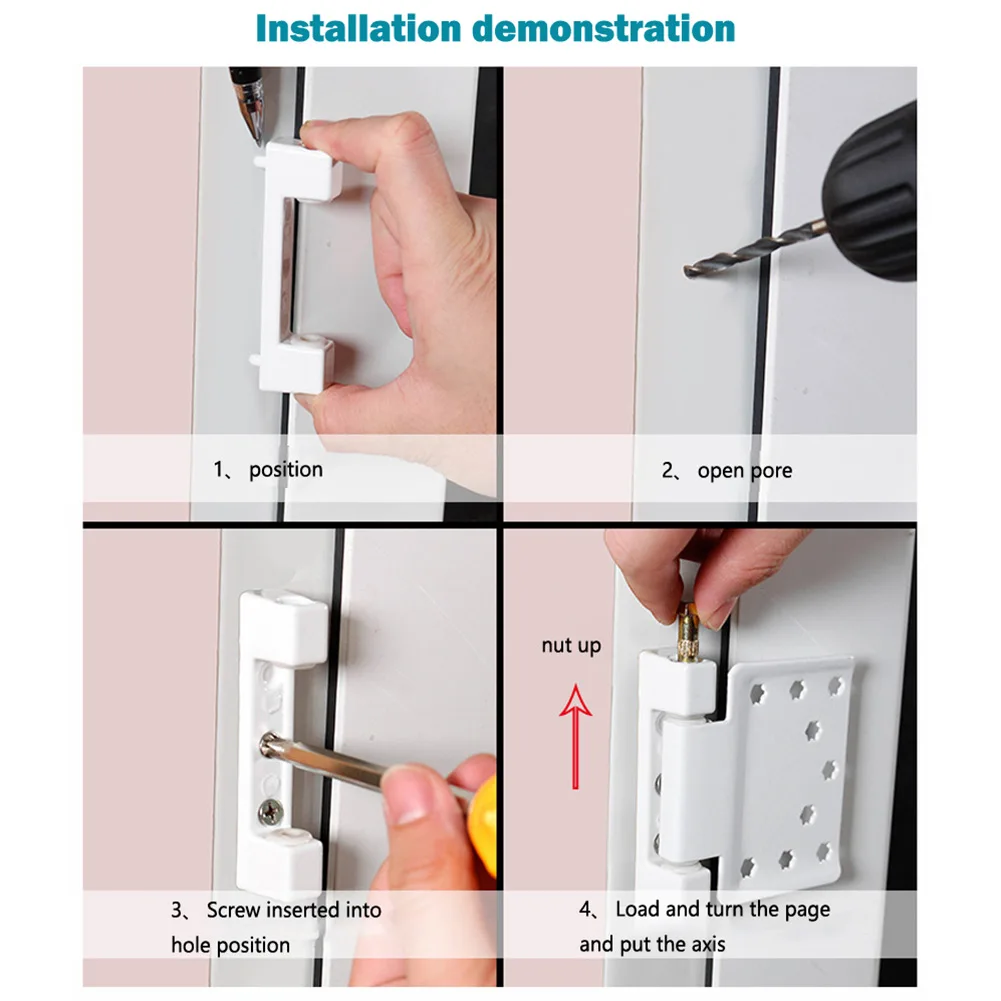 Installation demonstration

1、 position

2、 open pore

3、 Screw inserted into hole position

nut up

4、 Load and turn the page and put the axis