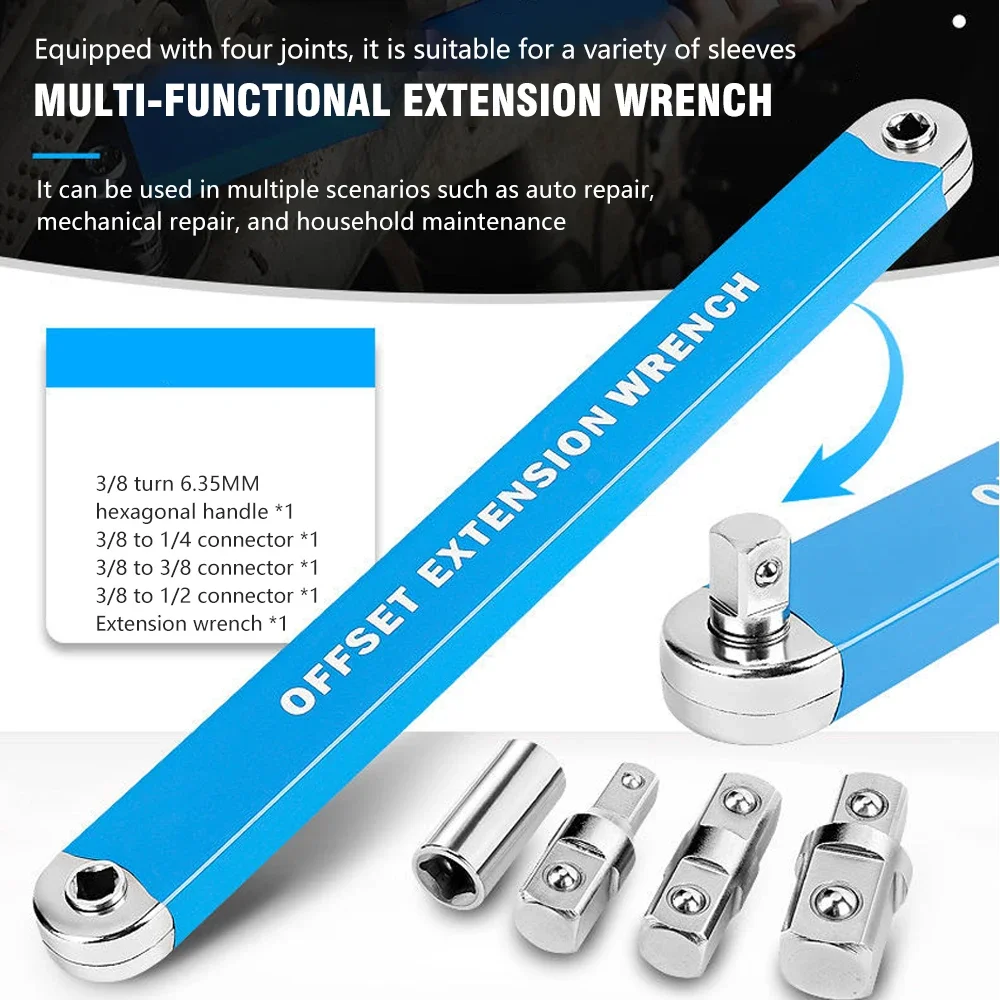 Equipped with four joints, it is suitable for a variety of sleeves

MULTI-FUNCTIONAL EXTENSION WRENCH

It can be used in multiple scenarios such as auto repair, mechanical repair, and household maintenance

3/8 turn 6.35MM hexagonal handle *1
3/8 to 1/4 connector *1
3/8 to 3/8 connector *1
3/8 to 1/2 connector *1
Extension wrench *1

OFFSET EXTENSION WRENCH

O