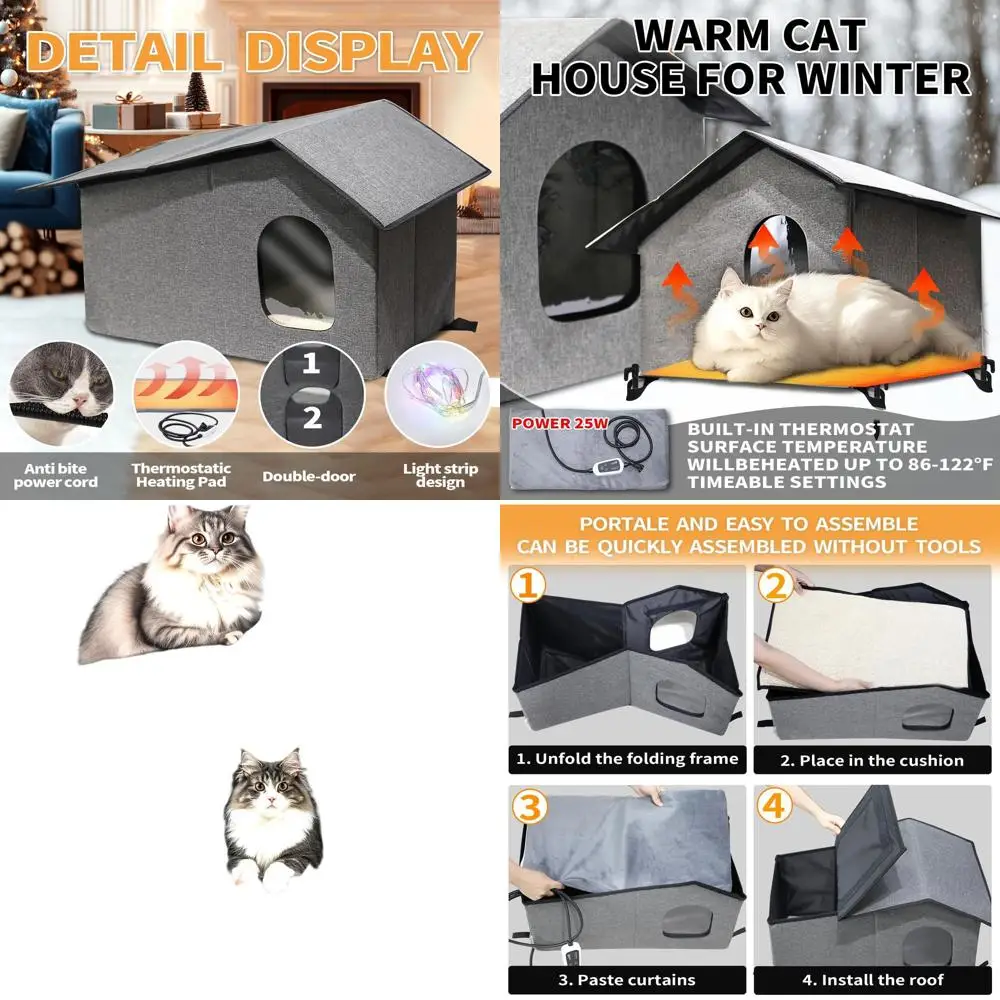 DETAIL DISPLAY

1
2

Anti bite power cord

Thermostatic Heating Pad

Double-door

Light strip design

WARM CAT HOUSE FOR WINTER

POWER 25W

BUILT-IN THERMOSTAT
SURFACE TEMPERATURE WILLBEHEATED UP TO 86-122°F
TIMEABLE SETTINGS

PORTALE AND EASY TO ASSEMBLE
CAN BE QUICKLY ASSEMBLED WITHOUT TOOLS

1
1. Unfold the folding frame

2
2. Place in the cushion

3
3. Paste curtains

4
4. Install the roof