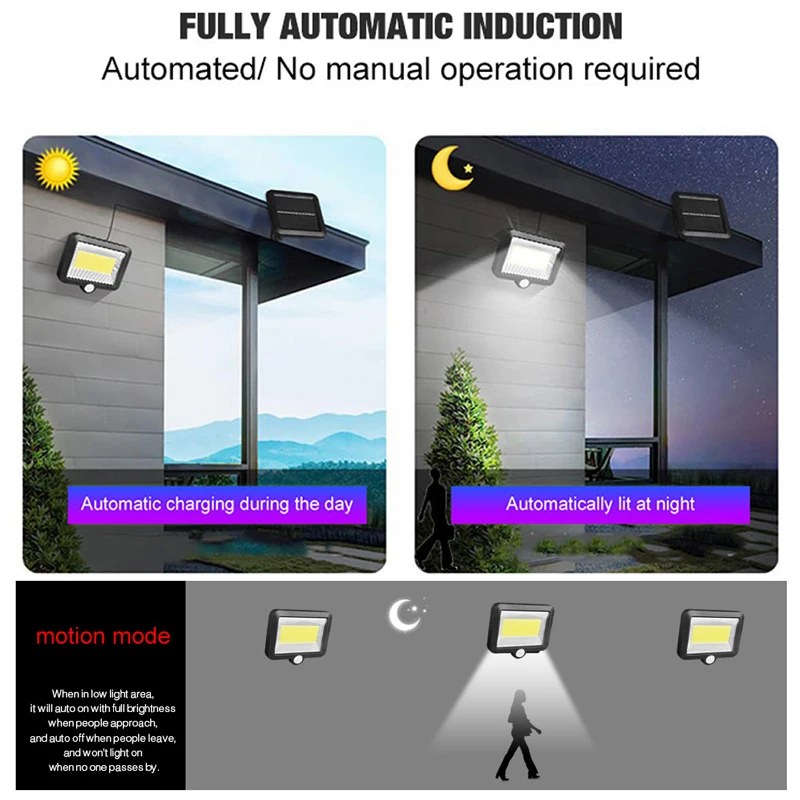 FULLY AUTOMATIC INDUCTION
Automated/ No manual operation required

Automatic charging during the day

Automatically lit at night

motion mode

When in low light area, it will auto on with full brightness when people approach, and auto off when people leave, and won't light on when no one passes by.