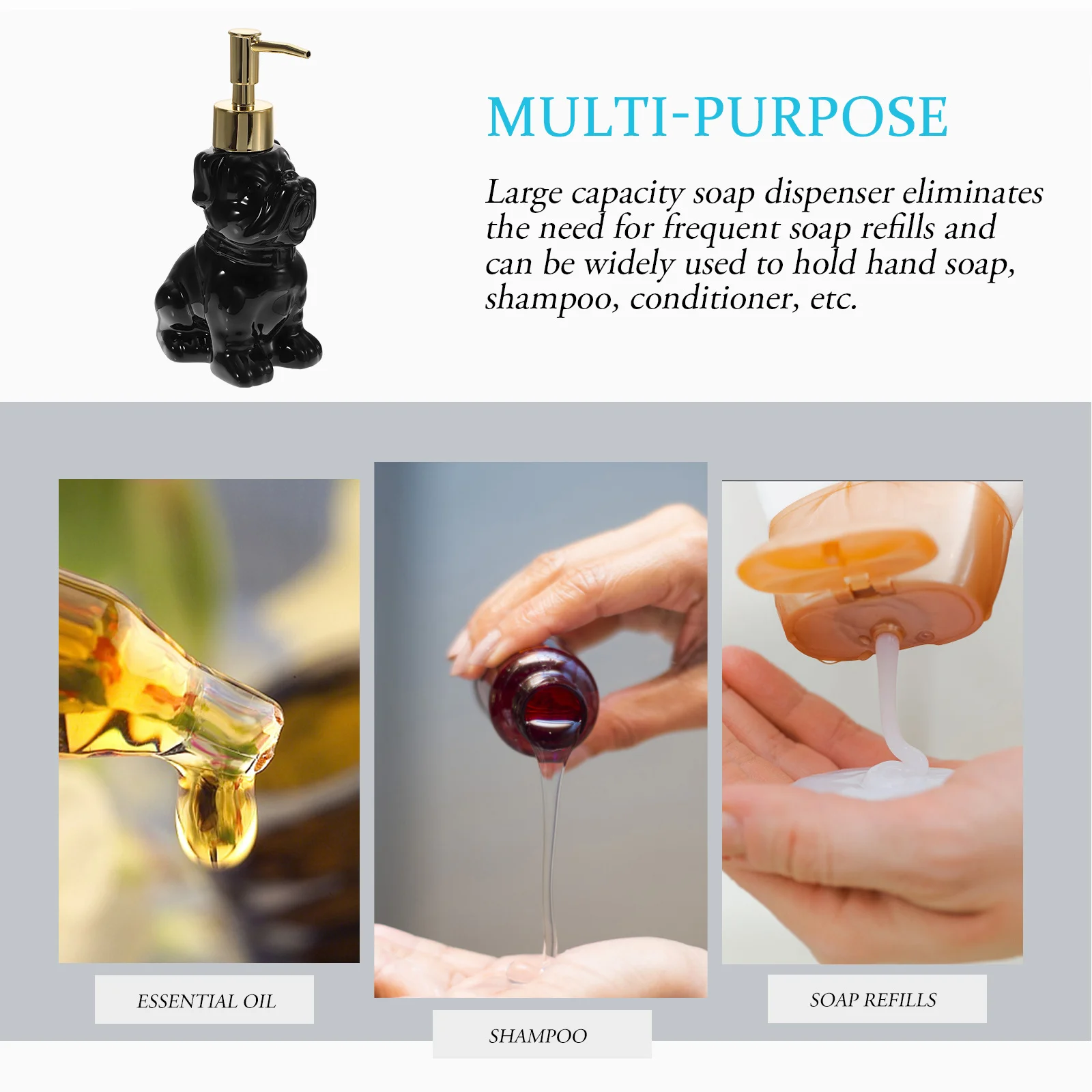 MULTI-PURPOSE

Large capacity soap dispenser eliminates the need for frequent soap refills and can be widely used to hold hand soap, shampoo, conditioner, etc.

ESSENTIAL OIL

SHAMPOO

SOAP REFILLS