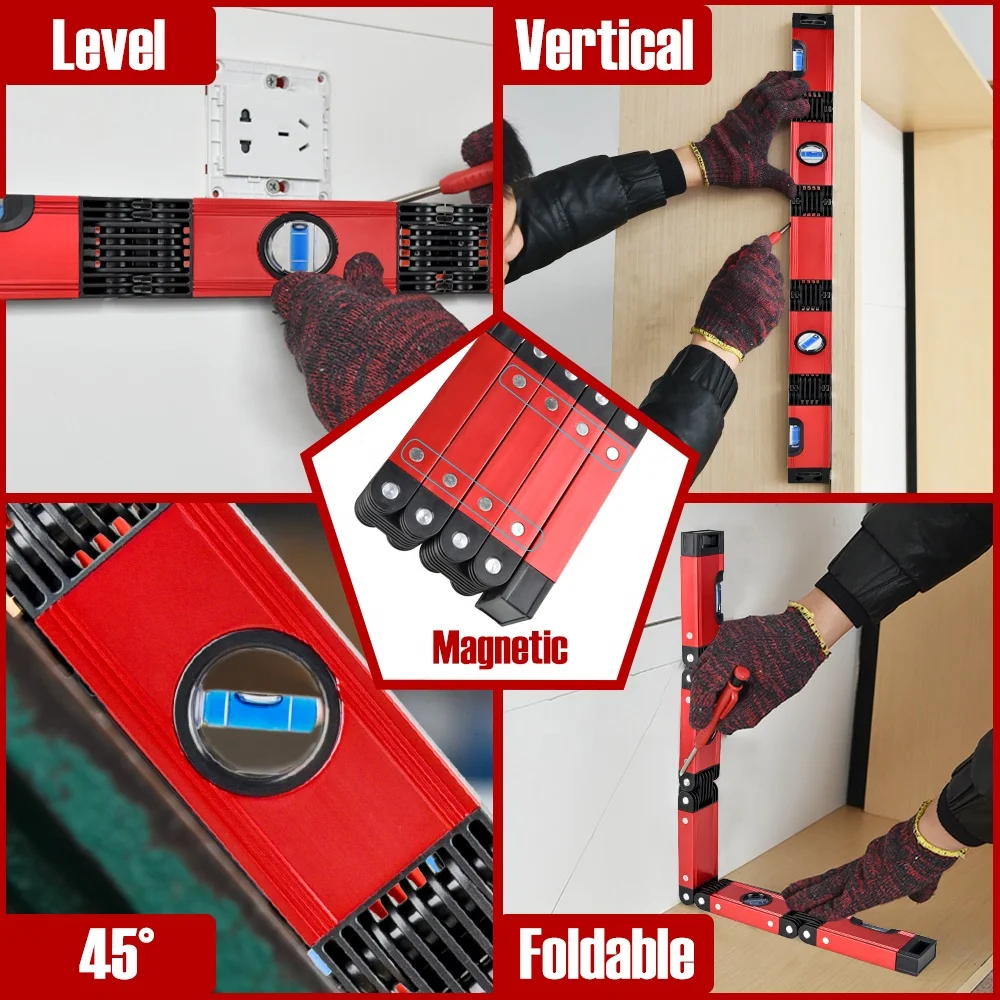 Level

Vertical

Magnetic

45°

Foldable