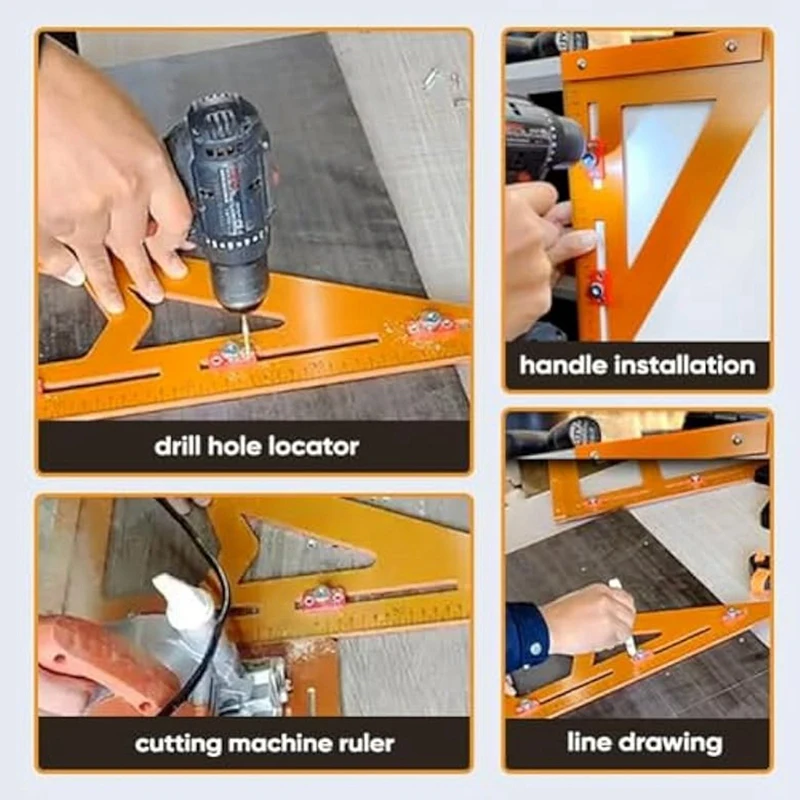 drill hole locator

handle installation

cutting machine ruler

line drawing