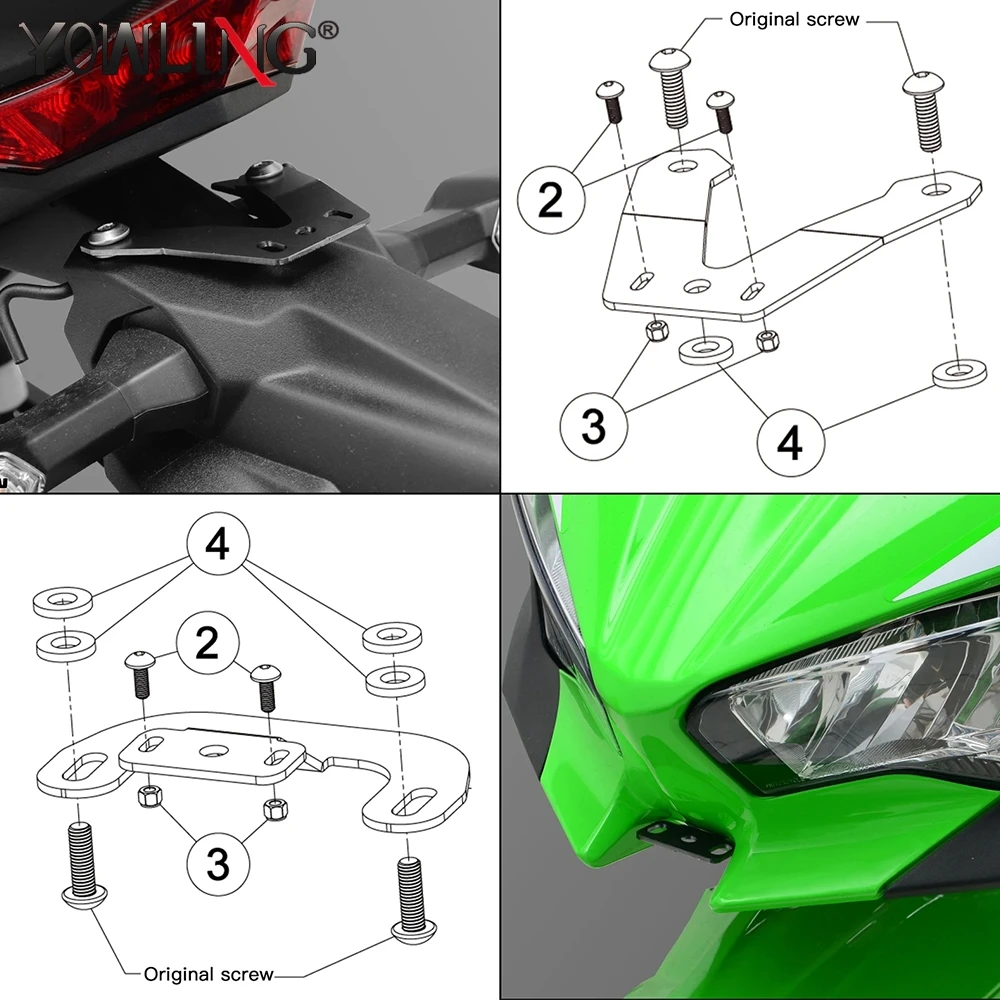 YOWLING®

Original screw

2

3

4

4

2

3

Original screw