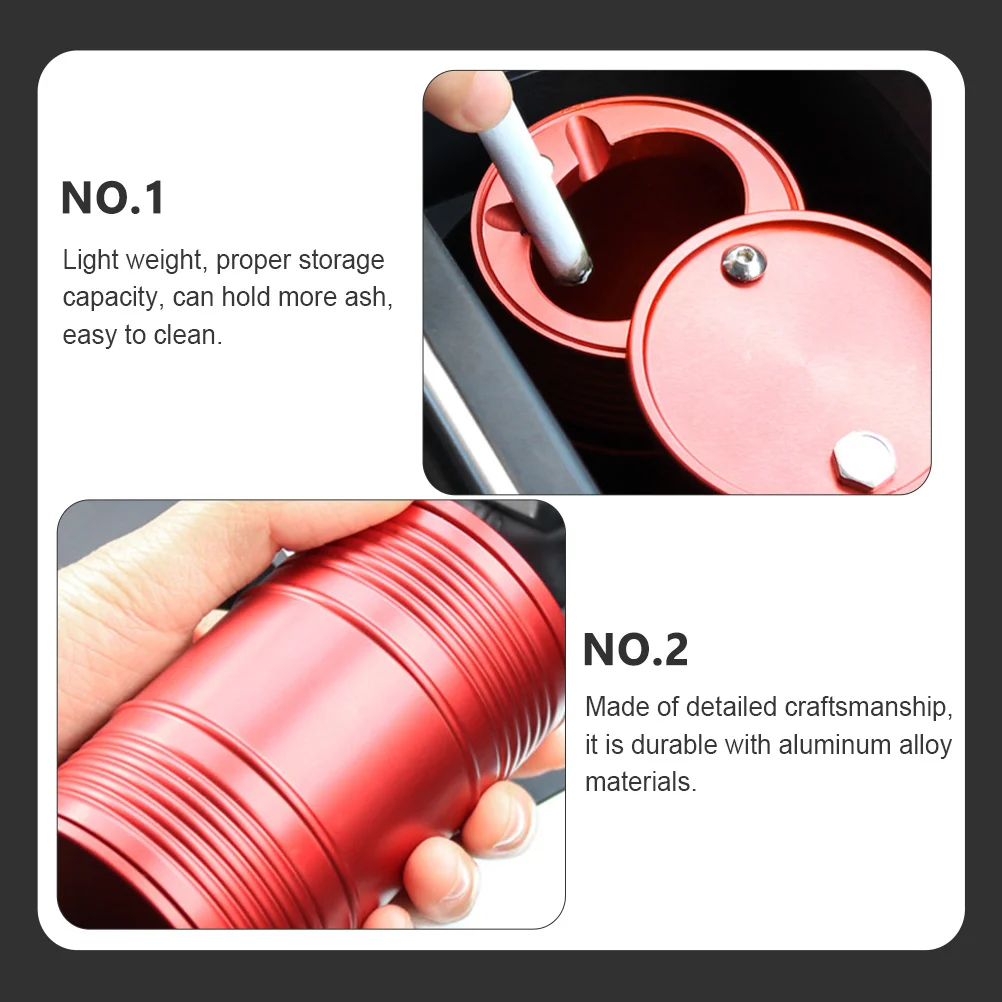 NO.1

Light weight, proper storage capacity, can hold more ash, easy to clean.

NO.2

Made of detailed craftsmanship, it is durable with aluminum alloy materials.