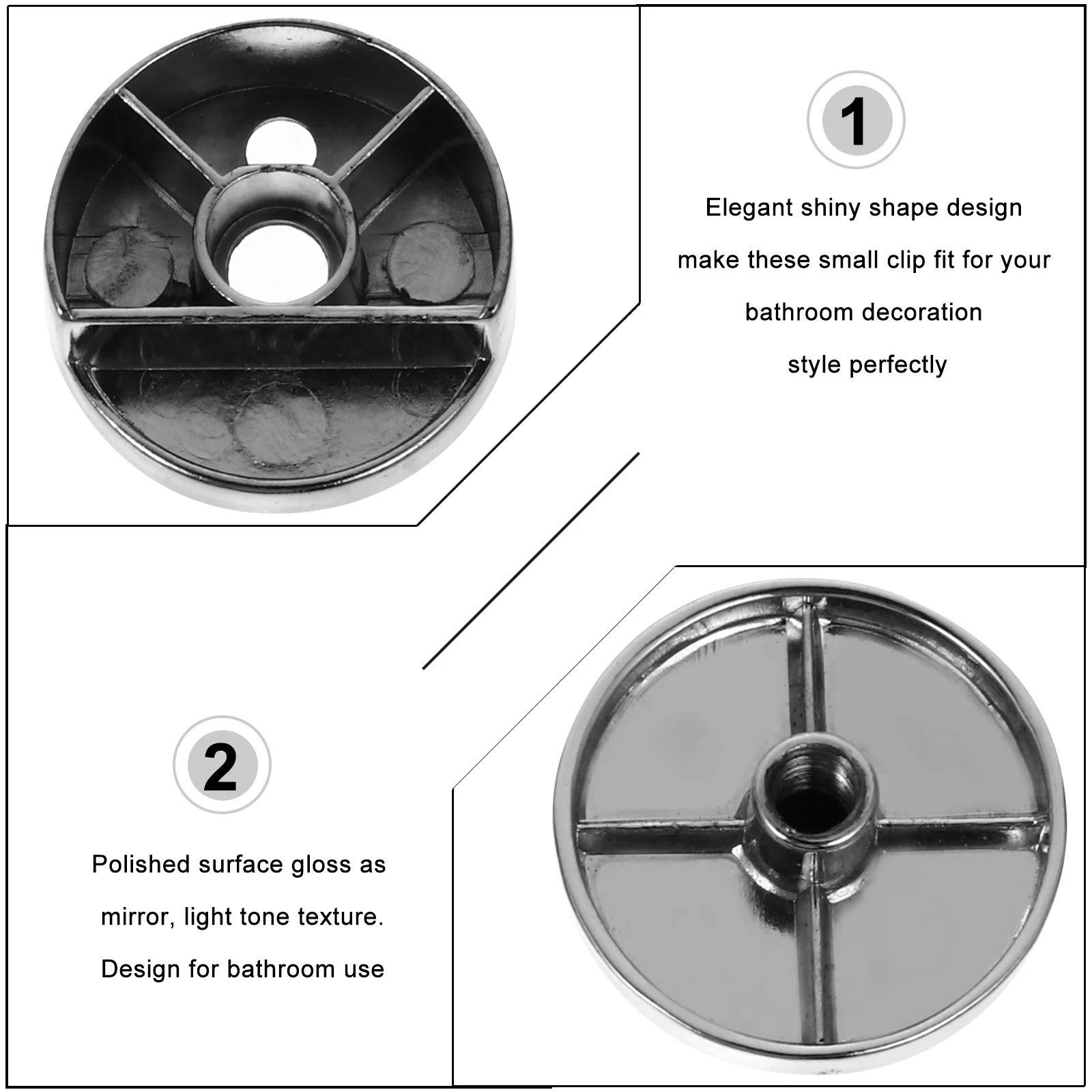 1

Elegant shiny shape design make these small clip fit for your bathroom decoration style perfectly

2

Polished surface gloss as mirror, light tone texture. Design for bathroom use