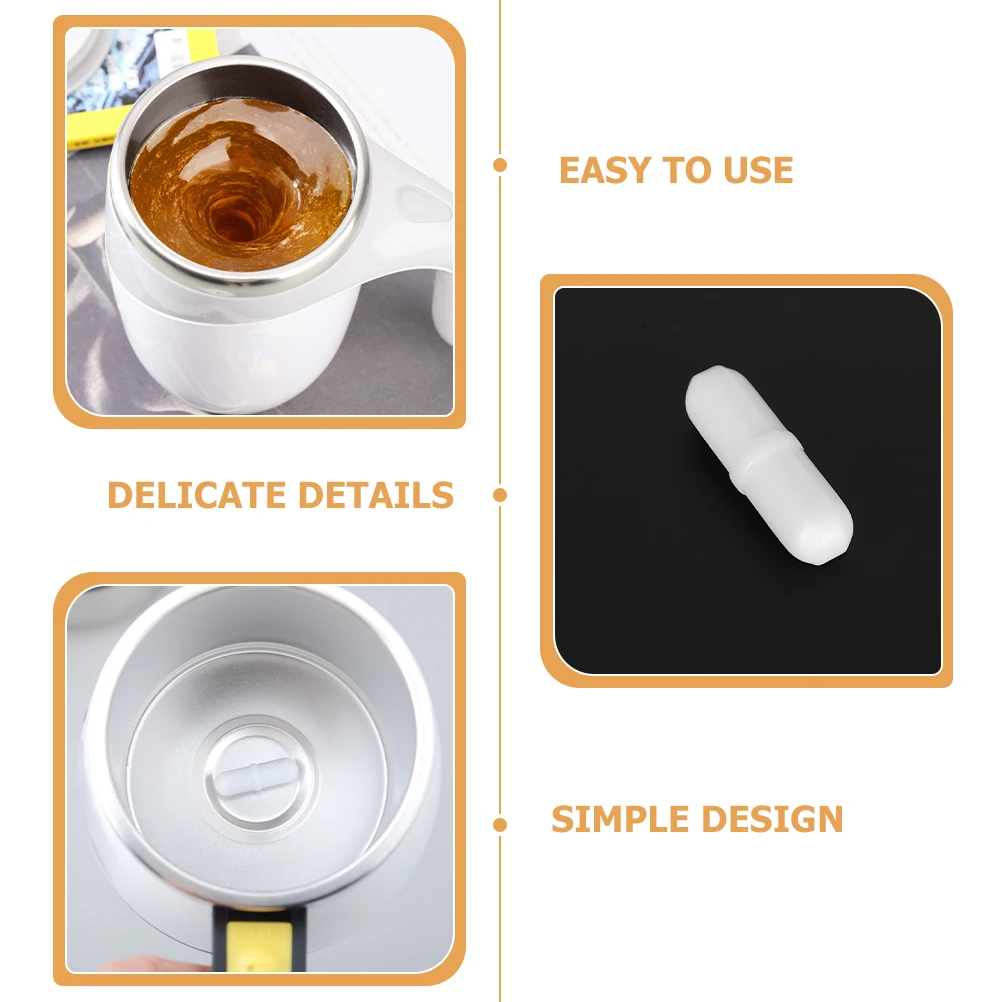 EASY TO USE

DELICATE DETAILS

SIMPLE DESIGN