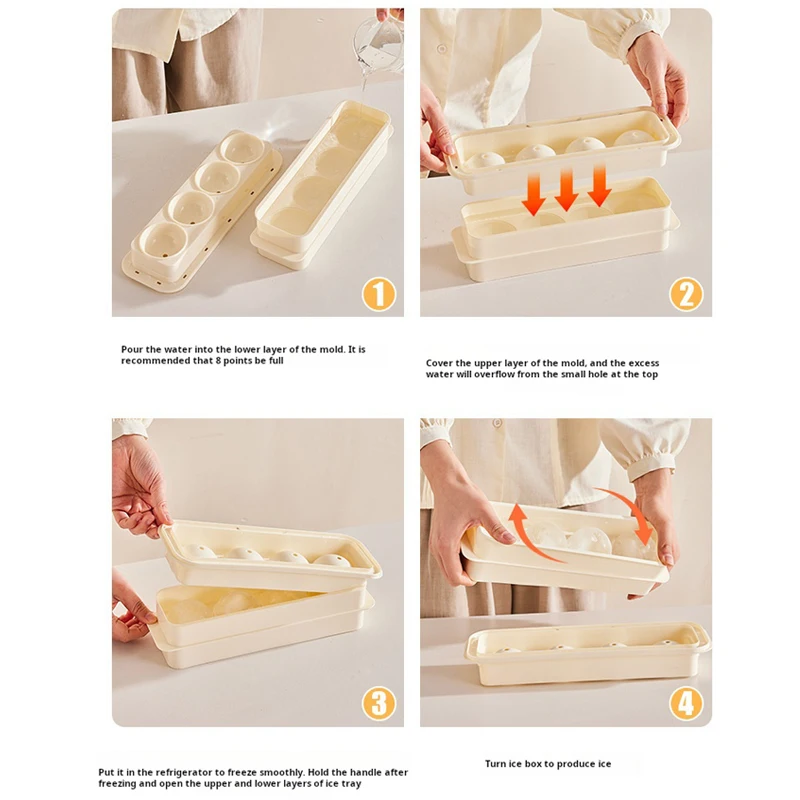 1

Pour the water into the lower layer of the mold. It is recommended that 8 points be full

2

Cover the upper layer of the mold, and the excess water will overflow from the small hole at the top

3

Put it in the refrigerator to freeze smoothly. Hold the handle after freezing and open the upper and lower layers of ice tray

4

Turn ice box to produce ice