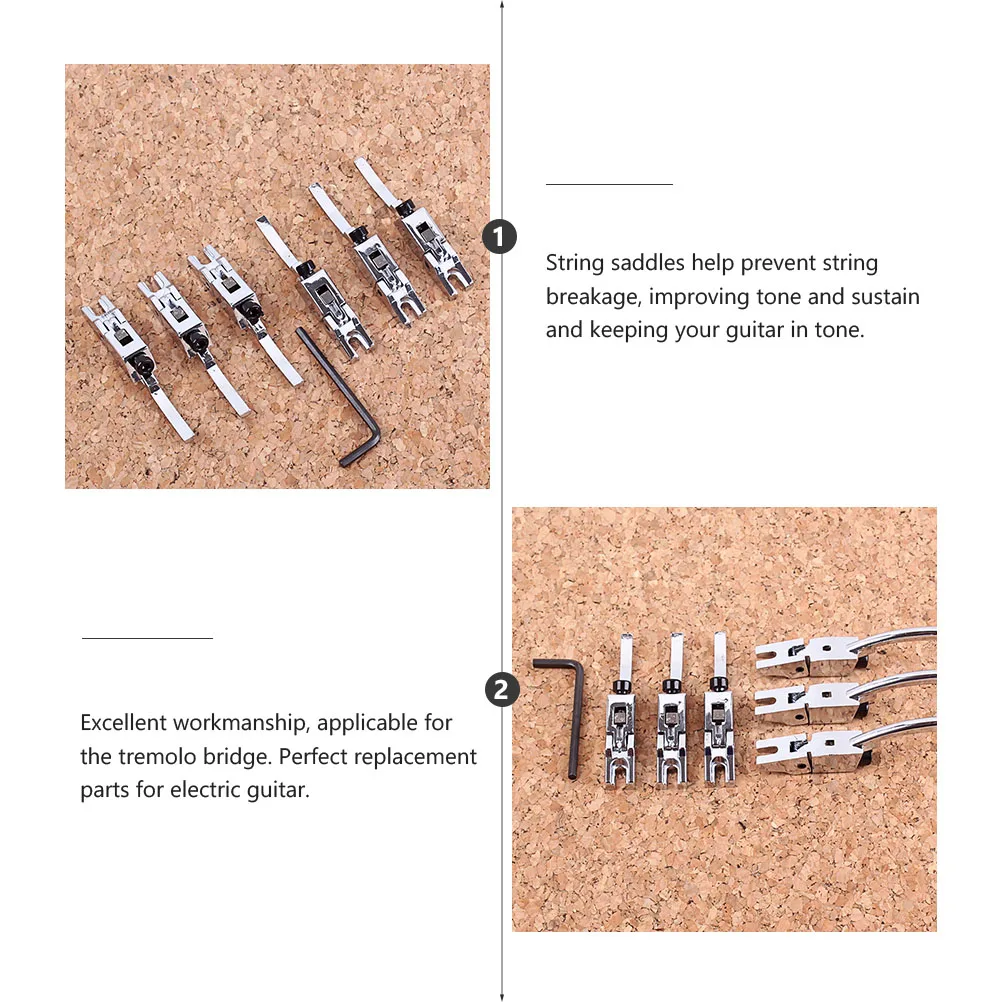 1

String saddles help prevent string breakage, improving tone and sustain and keeping your guitar in tone.

2

Excellent workmanship, applicable for the tremolo bridge. Perfect replacement parts for electric guitar.