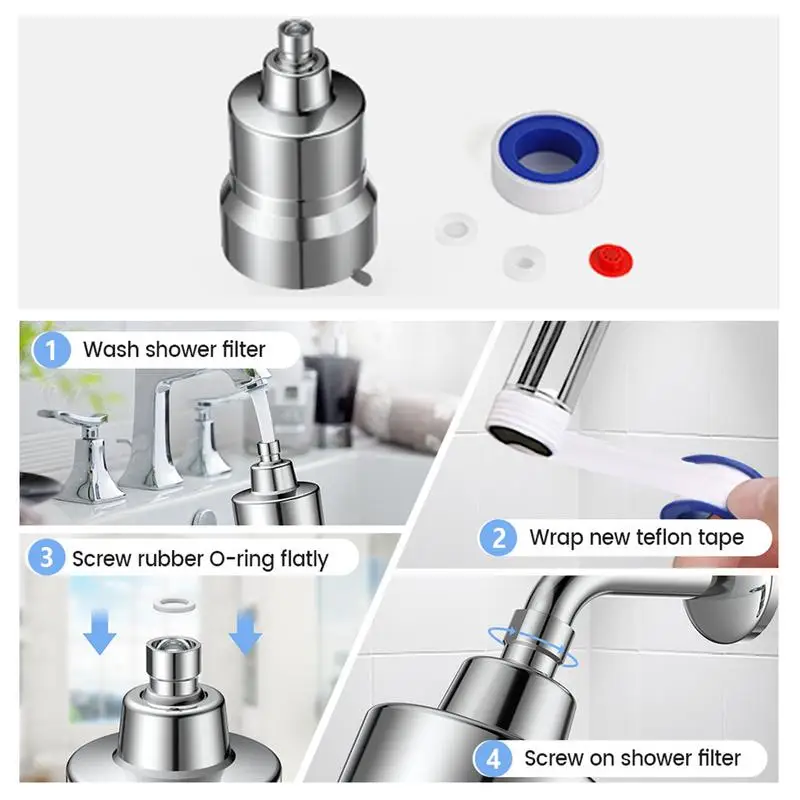 1 Wash shower filter

2 Wrap new teflon tape

3 Screw rubber O-ring flatly

4 Screw on shower filter