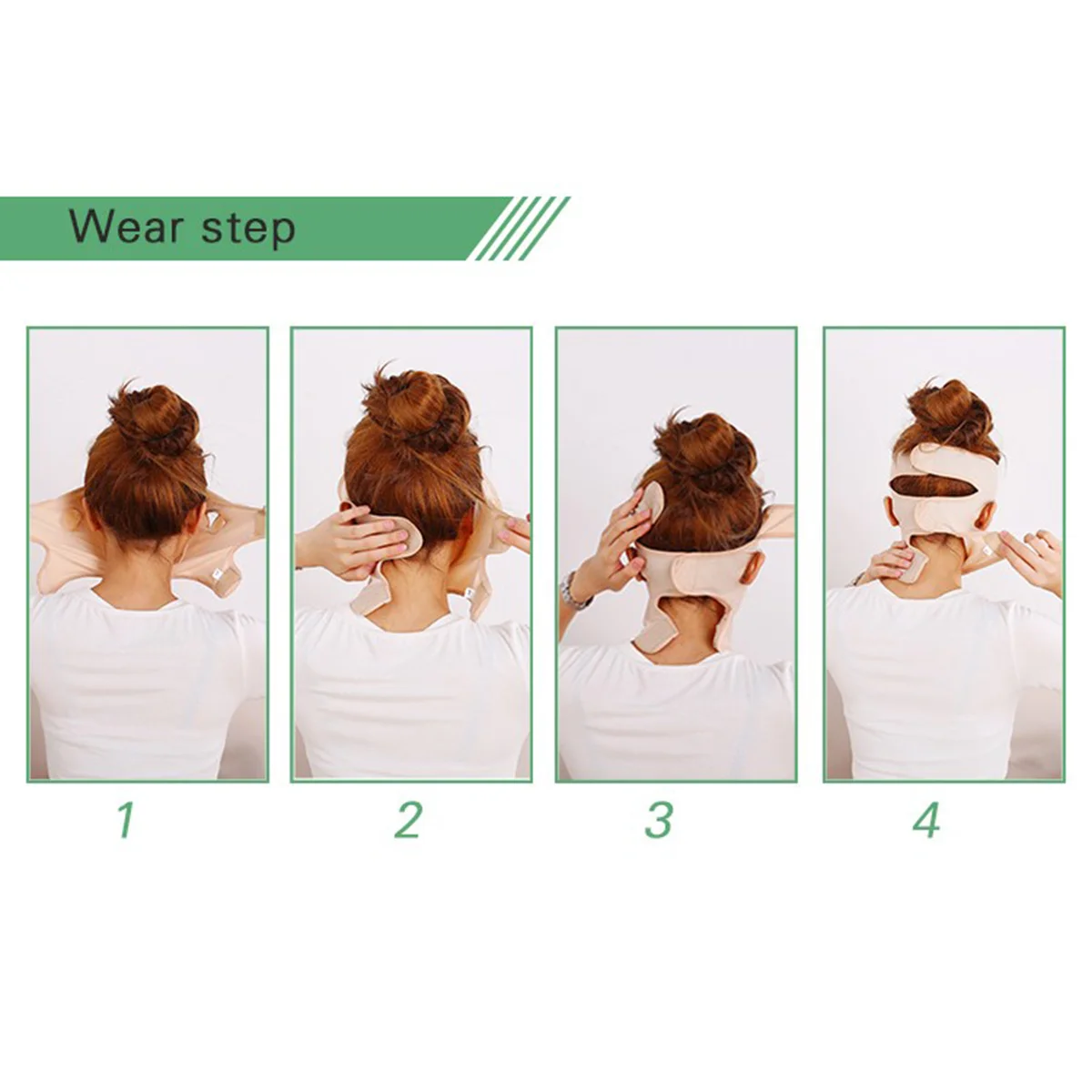 Wear step

1

2

3

4