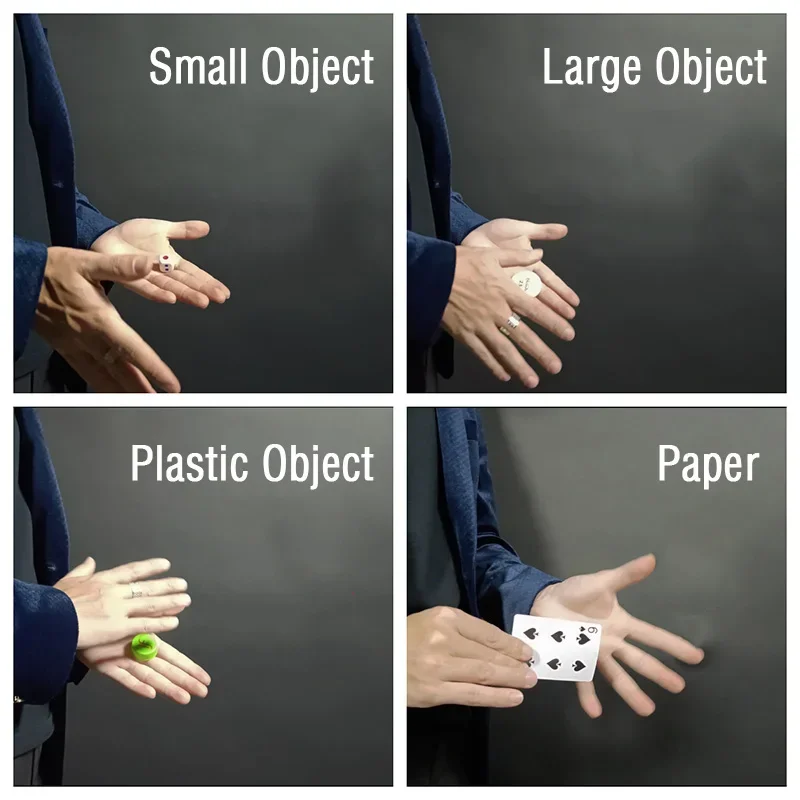 Small Object

Large Object

Plastic Object

Paper

6