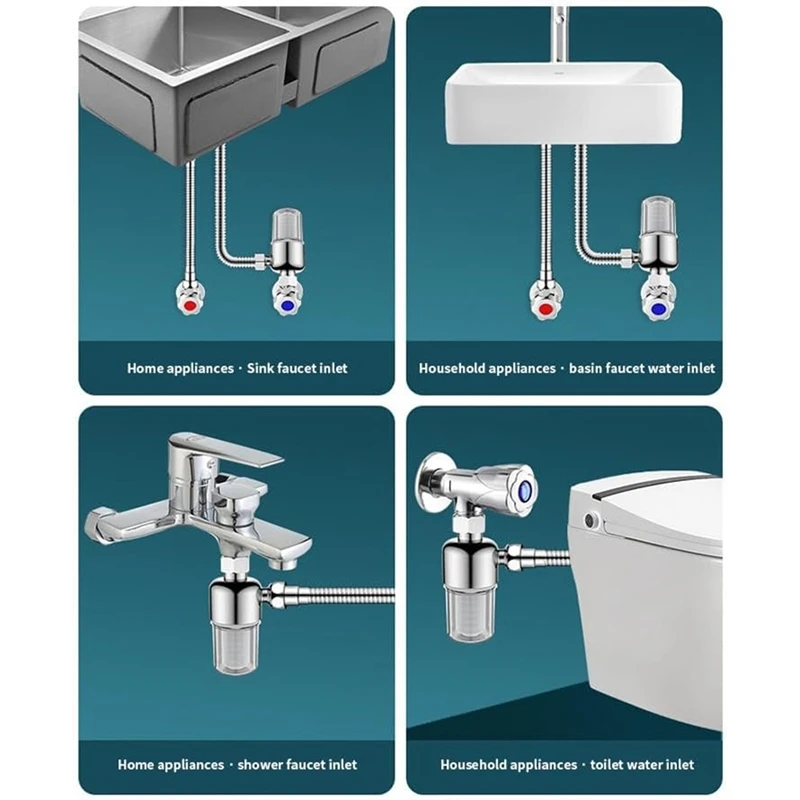 Home appliances · Sink faucet inlet

Household appliances · basin faucet water inlet

Home appliances · shower faucet inlet

Household appliances · toilet water inlet