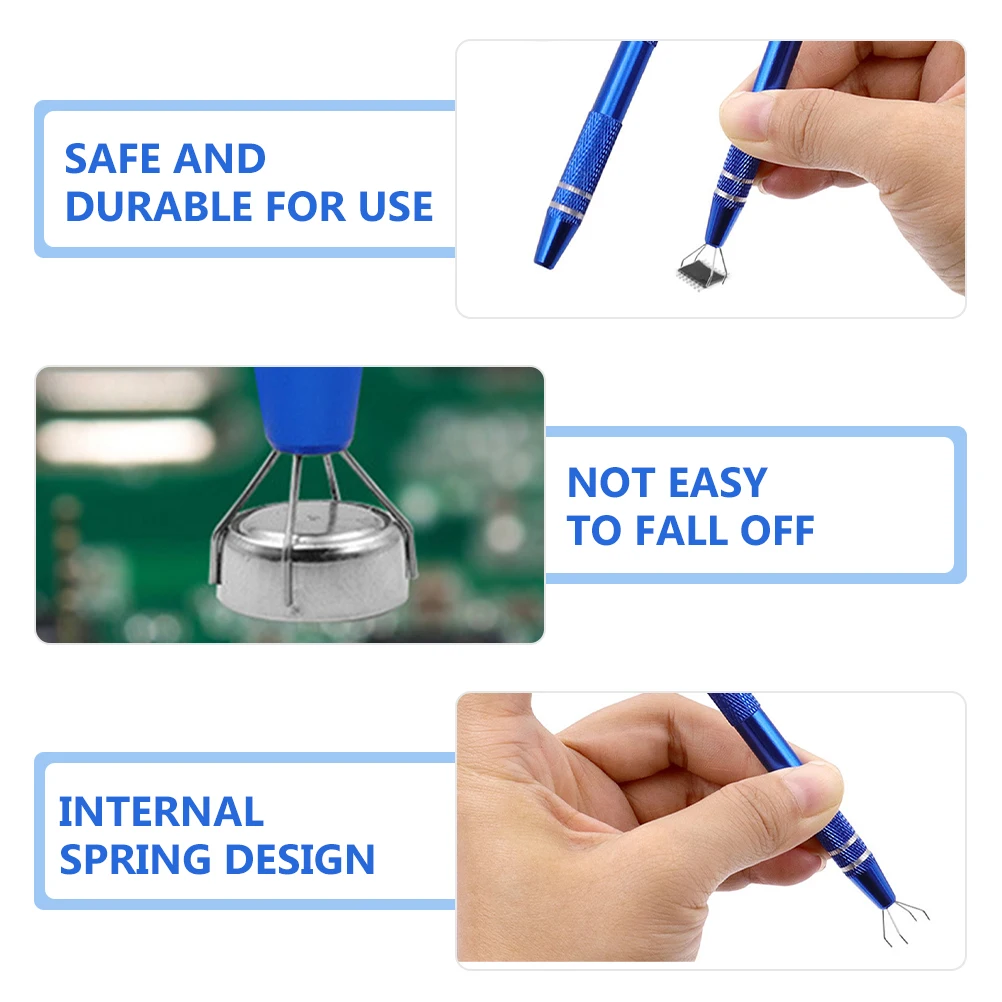 SAFE AND DURABLE FOR USE

NOT EASY TO FALL OFF

INTERNAL SPRING DESIGN