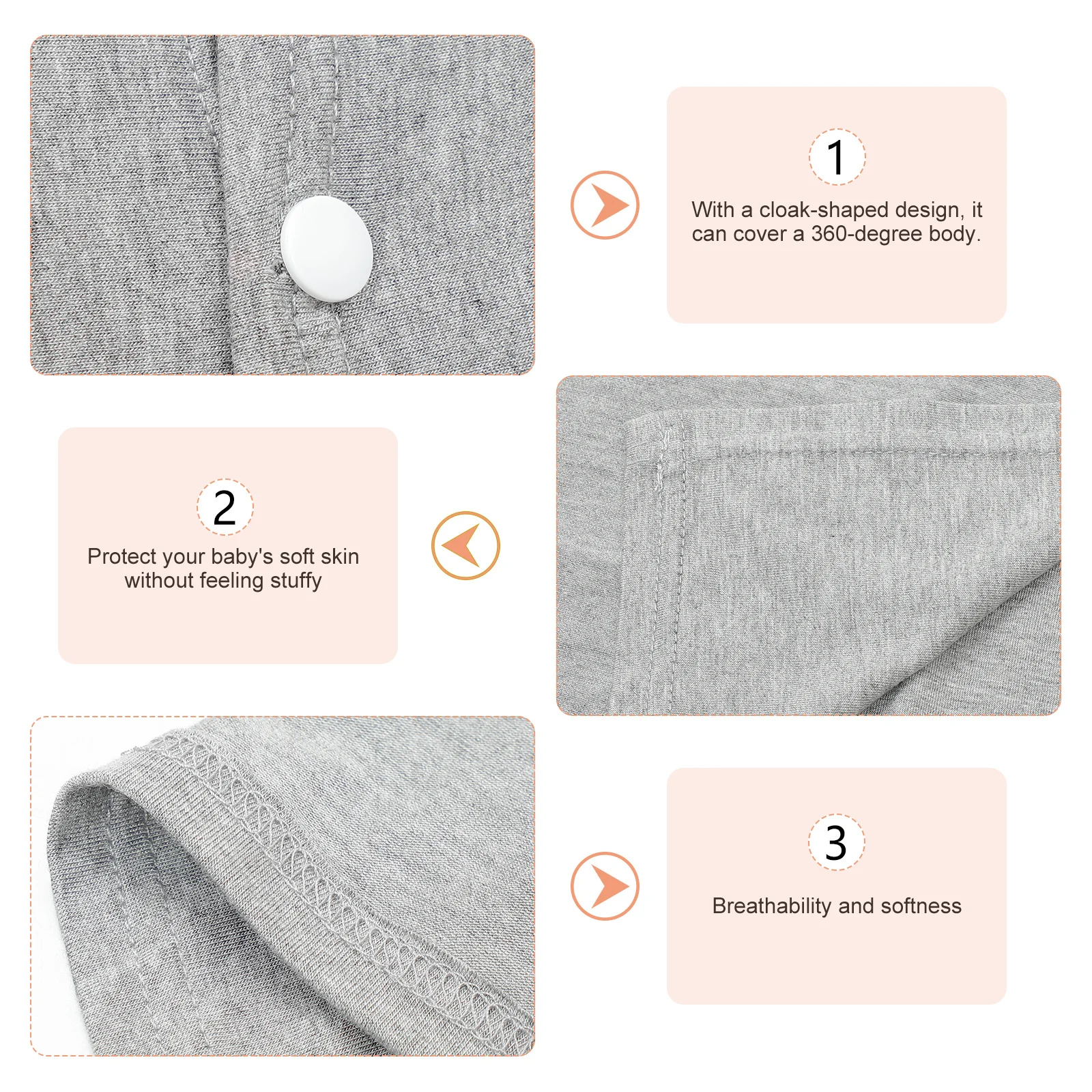 1
With a cloak-shaped design, it can cover a 360-degree body.

2
Protect your baby's soft skin without feeling stuffy

3
Breathability and softness