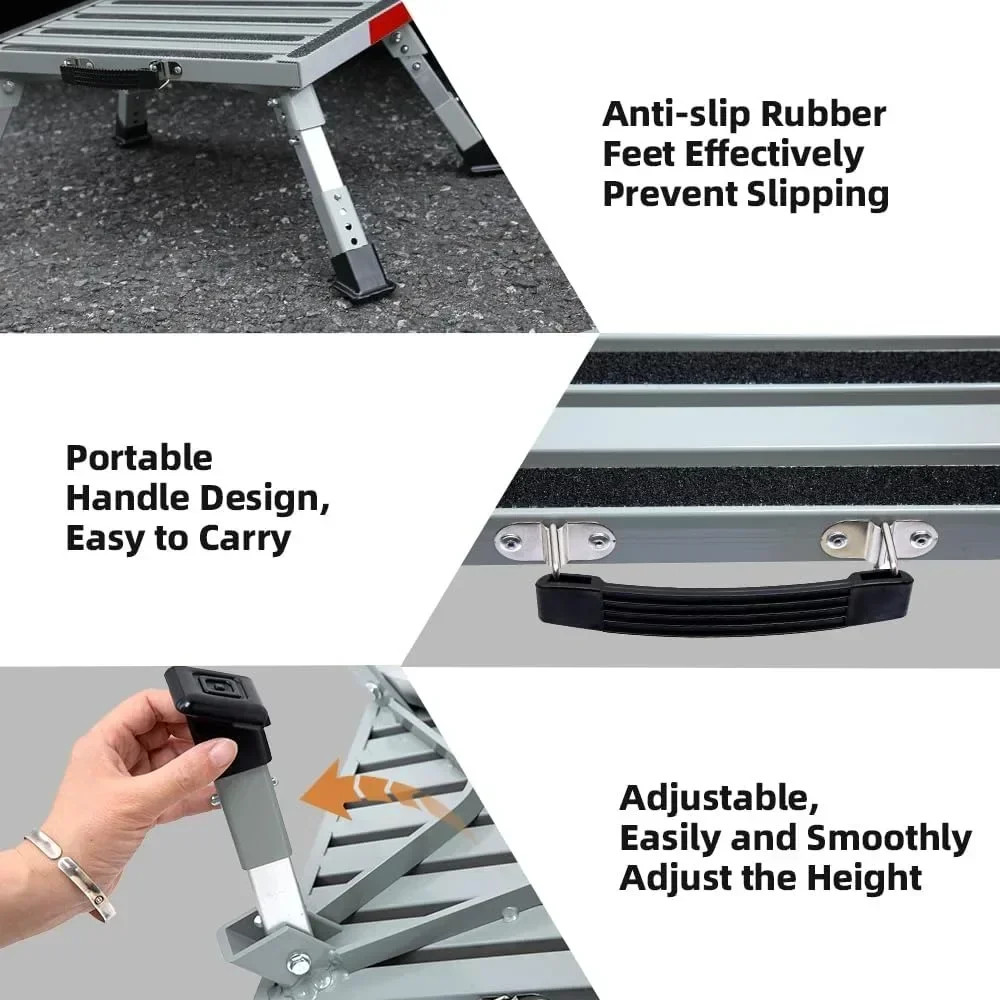 Anti-slip Rubber Feet Effectively Prevent Slipping

Portable Handle Design, Easy to Carry

Adjustable, Easily and Smoothly Adjust the Height