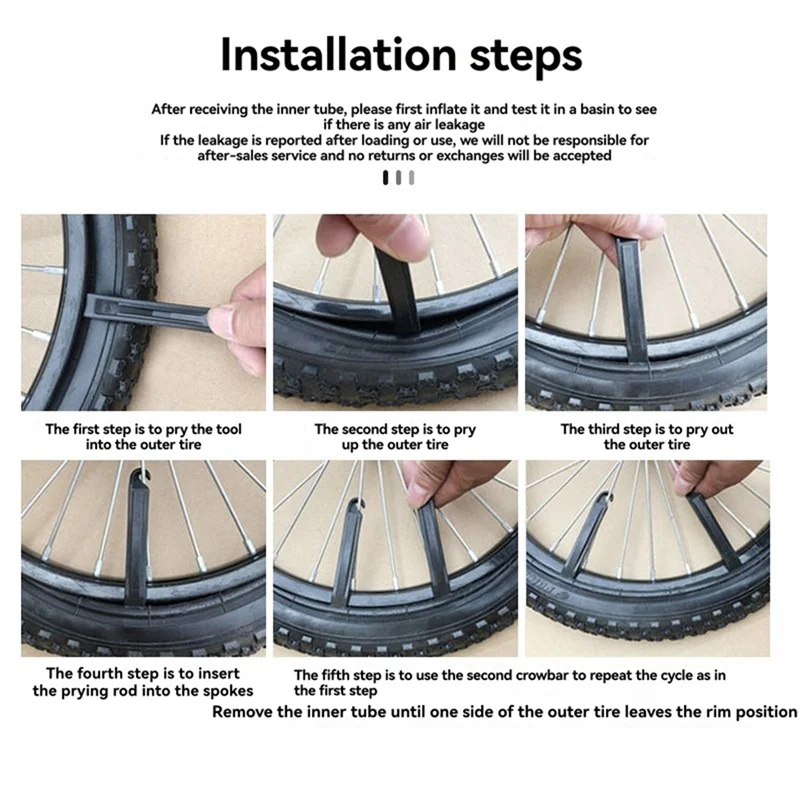 Installation steps

After receiving the inner tube, please first inflate it and test it in a basin to see if there is any air leakage
If the leakage is reported after loading or use, we will not be responsible for after-sales service and no returns or exchanges will be accepted

The first step is to pry the tool into the outer tire

The second step is to pry up the outer tire

The third step is to pry out the outer tire

The fourth step is to insert the prying rod into the spokes

The fifth step is to use the second crowbar to repeat the cycle as in the first step

Remove the inner tube until one side of the outer tire leaves the rim position