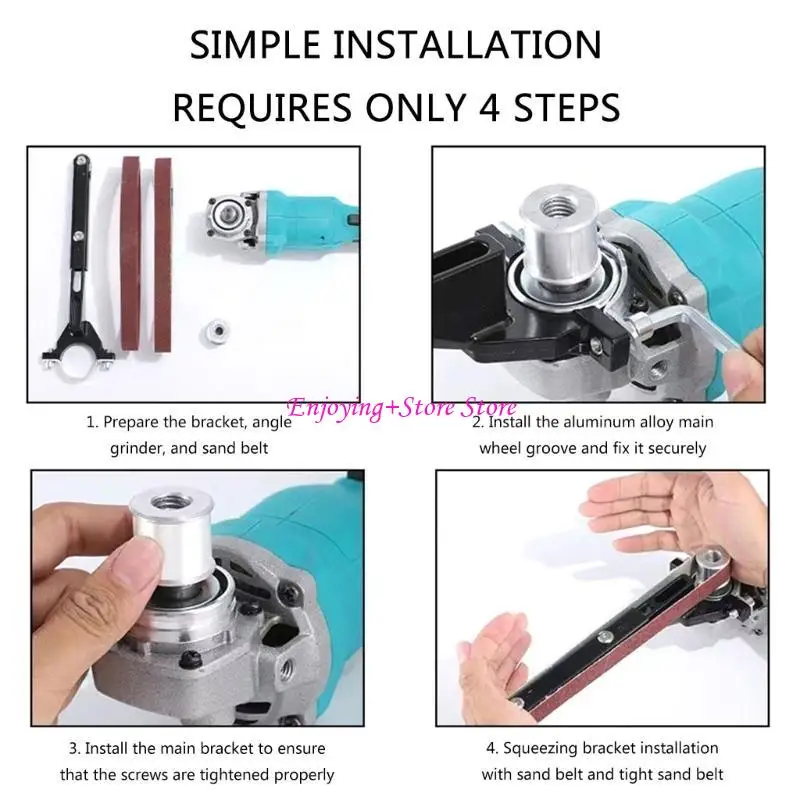 SIMPLE INSTALLATION
REQUIRES ONLY 4 STEPS

1. Prepare the bracket, angle grinder, and sand belt

2. Install the aluminum alloy main wheel groove and fix it securely

3. Install the main bracket to ensure that the screws are tightened properly

4. Squeezing bracket installation with sand belt and tight sand belt

Enjoying+Store Store